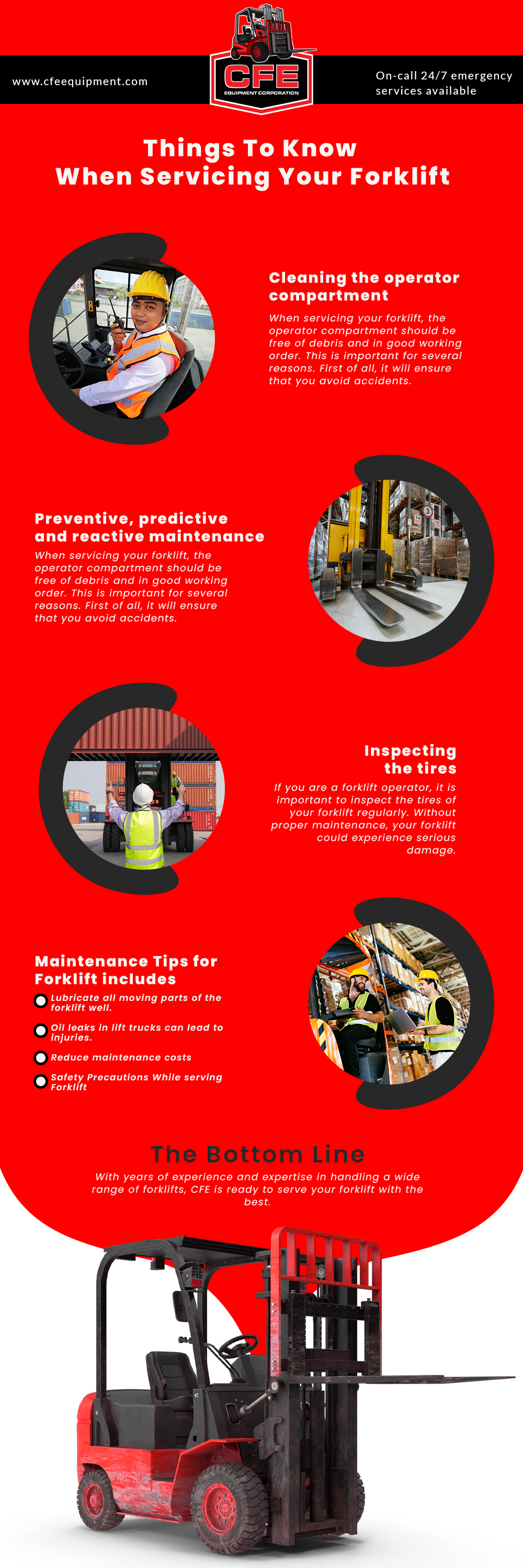 www.cfeequipment.com

CFE
EQUIPMENT CORPORATION

On-call 24/7 emergency services available

Things To Know When Servicing Your Forklift

Cleaning the operator compartment

When servicing your forklift, the operator compartment should be free of debris and in good working order. This is important for several reasons. First of all, it will ensure that you avoid accidents.

Preventive, predictive and reactive maintenance

When servicing your forklift, the operator compartment should be free of debris and in good working order. This is important for several reasons. First of all, it will ensure that you avoid accidents.

Inspecting the tires

If you are a forklift operator, it is important to inspect the tires of your forklift regularly. Without proper maintenance, your forklift could experience serious damage.

Maintenance Tips for Forklift includes

Lubricate all moving parts of the forklift well.

Oil leaks in lift trucks can lead to injuries.

Reduce maintenance costs

Safety Precautions While serving Forklift

The Bottom Line

With years of experience and expertise in handling a wide range of forklifts, CFE is ready to serve your forklift with the best.