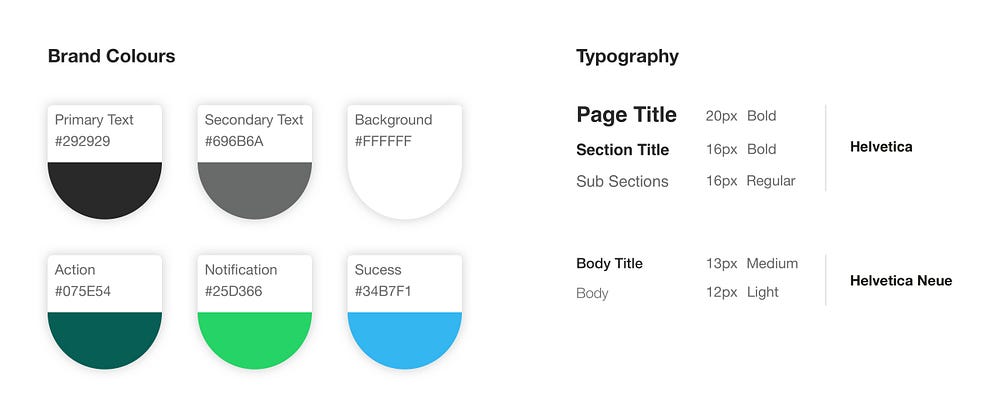 Brand Colours

Primary Text
#292929

Secondary Text
#696B6A

Background
#FFFFFF

Action
#075E54

Notification
#25D366

Sucess
#34B7F1

Typography

Page Title 20px Bold
Section Title 16px Bold
Sub Sections 16px Regular

Helvetica

Body Title 13px Medium
Body 12px Light

Helvetica Neue