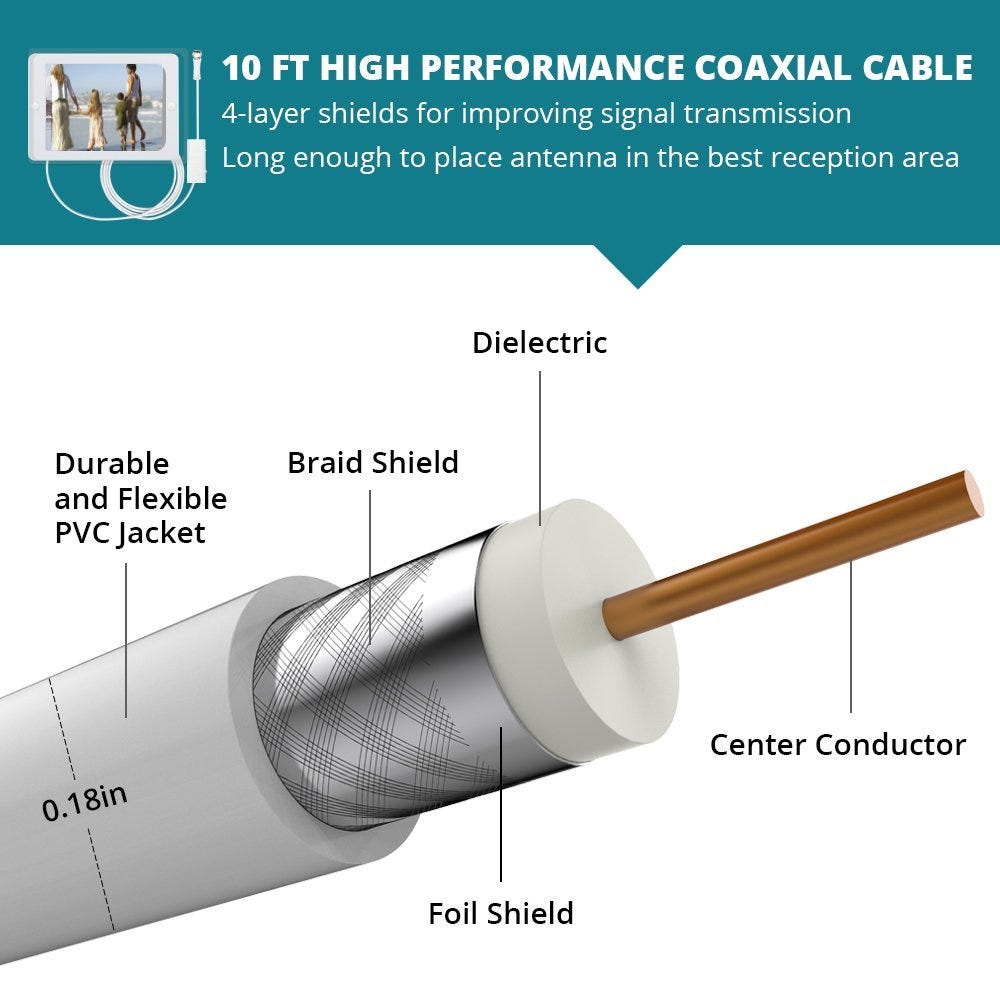 10 FT HIGH PERFORMANCE COAXIAL CABLE

4-layer shields for improving signal transmission

Long enough to place antenna in the best reception area

Dielectric

Durable and Flexible PVC Jacket

Braid Shield

Center Conductor

0.18in

Foil Shield