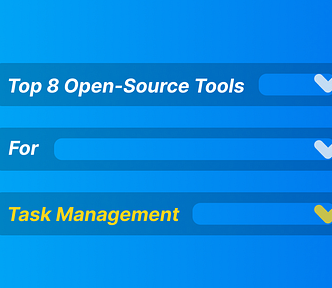 Top 8 Open-Source Tools

For

Task Management