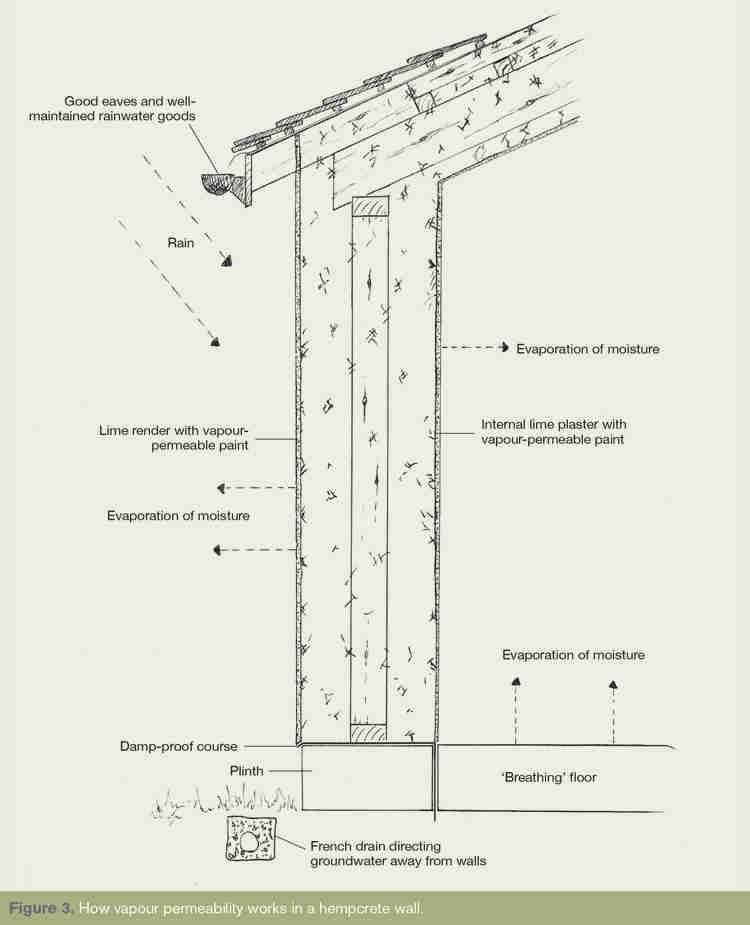 Good eaves and well-maintained rainwater goods

Rain

Evaporation of moisture

Lime render with vapour-permeable paint

Internal lime plaster with vapour-permeable paint

Evaporation of moisture

Evaporation of moisture

Damp-proof course

Plinth

'Breathing' floor

French drain directing groundwater away from walls

Figure 3. How vapour permeability works in a hempcrete wall.