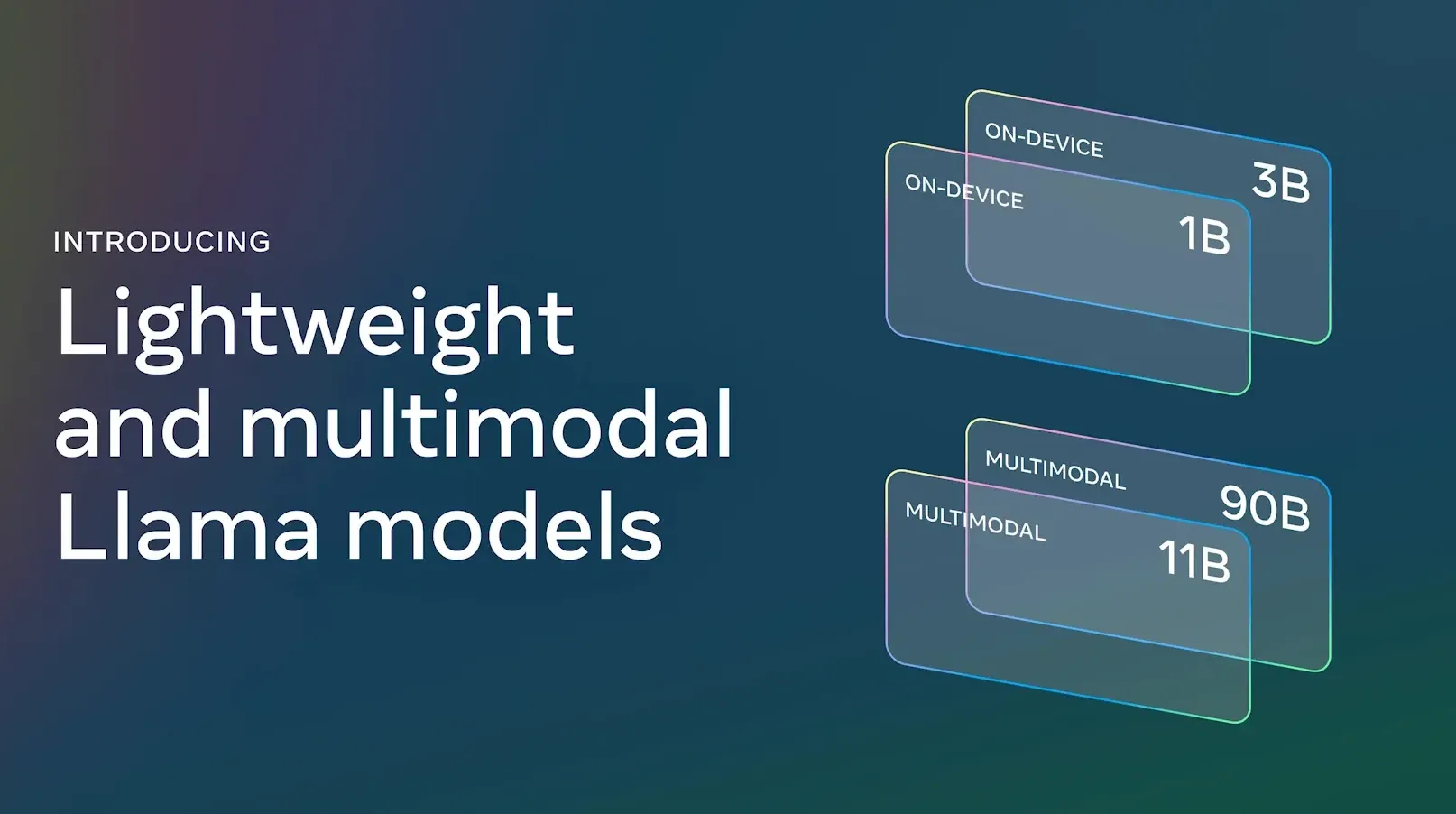 INTRODUCING

Lightweight and multimodal Llama models

ON-DEVICE
3B

ON-DEVICE
1B

MULTIMODAL
90B

MULTIMODAL
11B