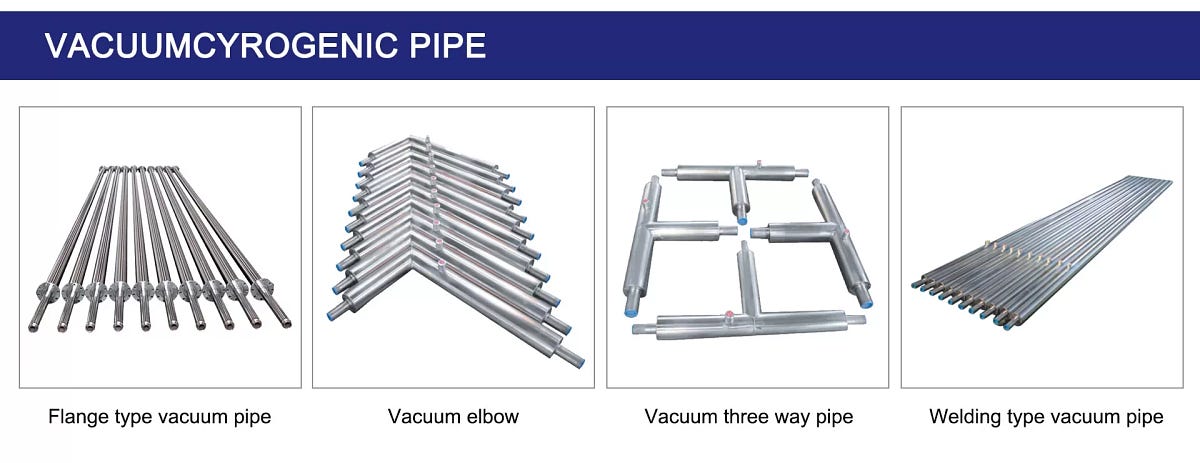 VACUUMCYROGENIC PIPE

Flange type vacuum pipe

Vacuum elbow

Vacuum three way pipe

Welding type vacuum pipe