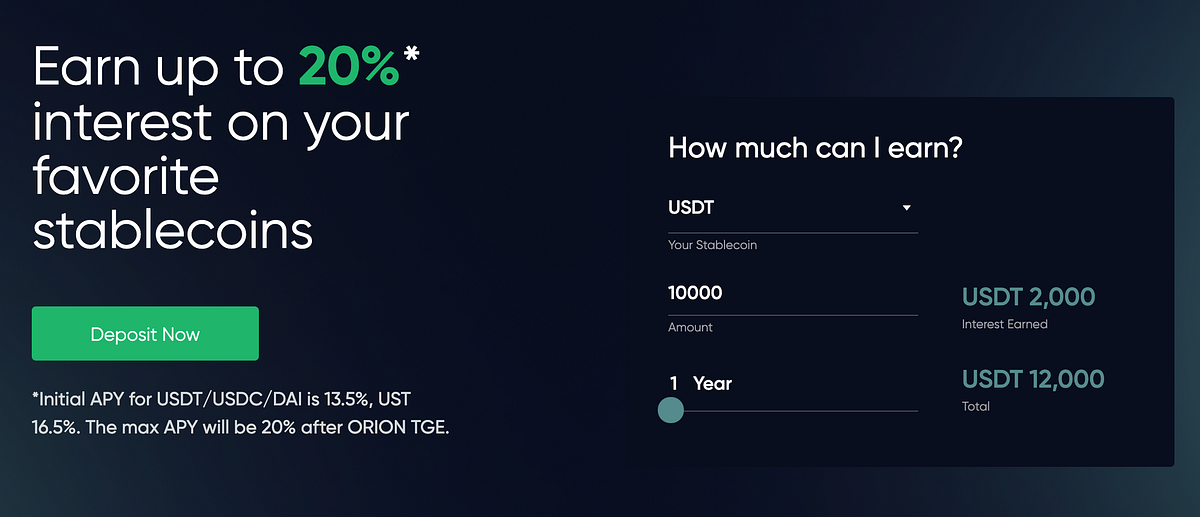 Earn up to 20%* interest on your favorite stablecoins

Deposit Now

*Initial APY for USDT/USDC/DAI is 13.5%, UST 16.5%. The max APY will be 20% after ORION TGE.

How much can I earn?

USDT

Your Stablecoin

10000

Amount

USDT 2,000

Interest Earned

1 Year

USDT 12,000

Total