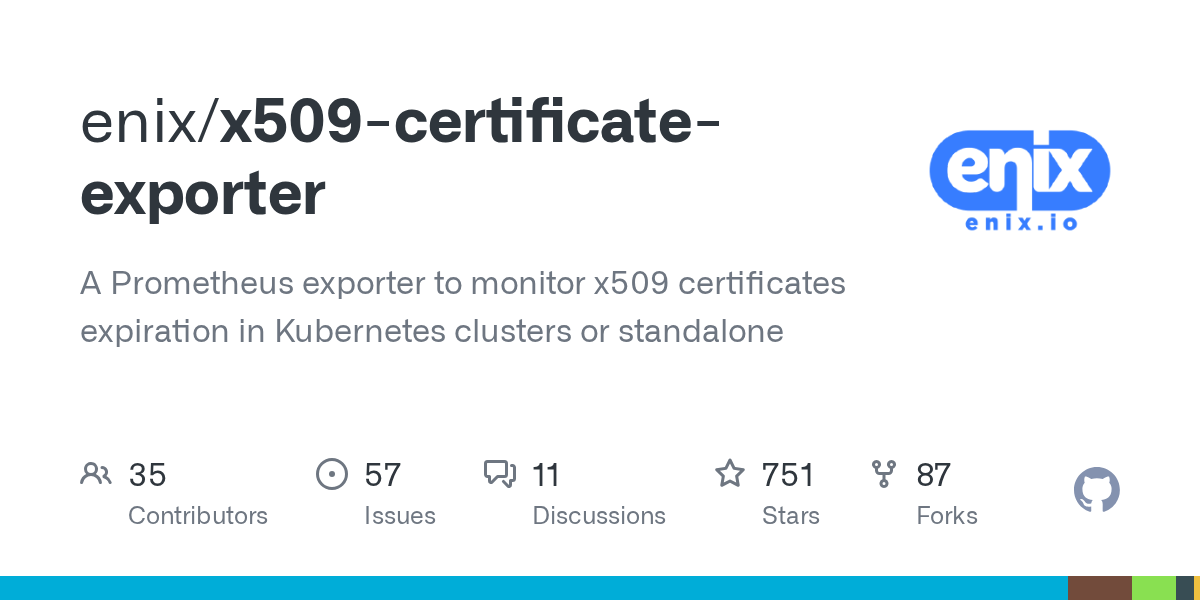 enix/x509-certificate-exporter

enix
enix.io

A Prometheus exporter to monitor x509 certificates expiration in Kubernetes clusters or standalone

35
Contributors

57
Issues

11
Discussions

751
Stars

87
Forks