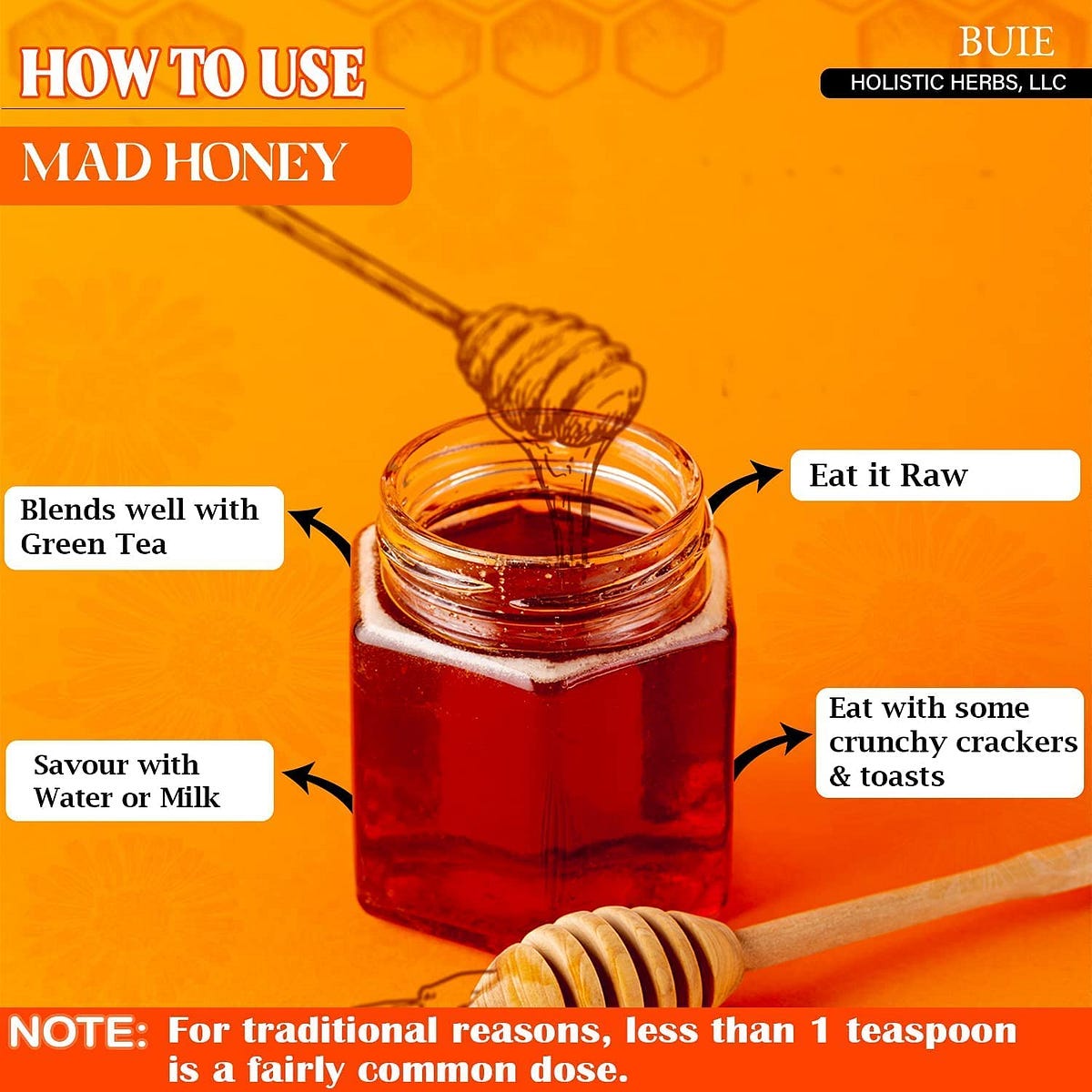 HOW TO USE

MAD HONEY

BUIE
HOLISTIC HERBS, LLC

Blends well with Green Tea

Eat it Raw

Savour with Water or Milk

Eat with some crunchy crackers & toasts

NOTE: For traditional reasons, less than 1 teaspoon is a fairly common dose.