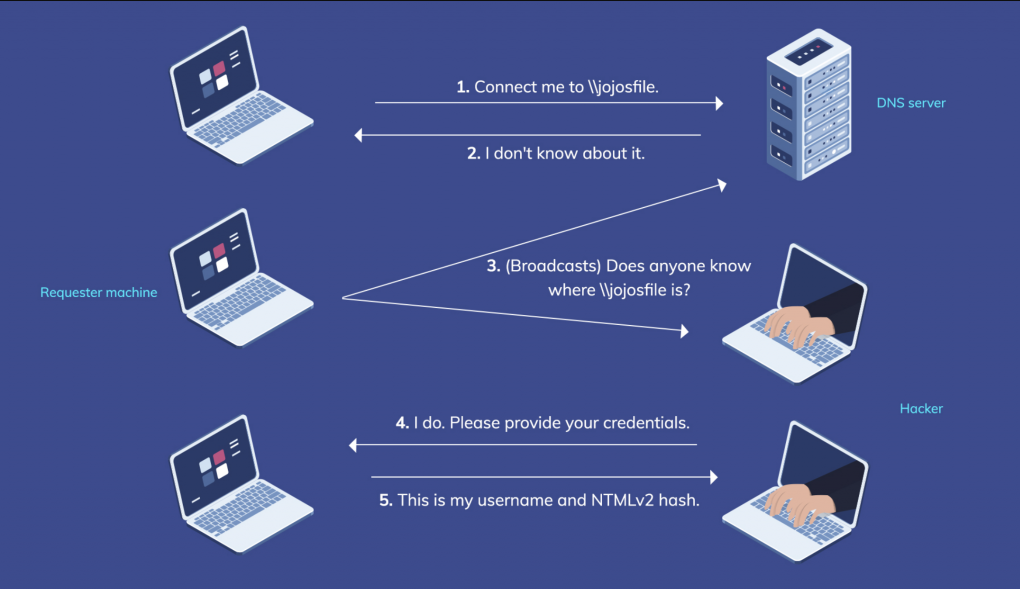 1. Connect me to \\jojosfile.

DNS server

2. I don't know about it.

Requester machine

3. (Broadcasts) Does anyone know where \\jojosfile is?

Hacker

4. I do. Please provide your credentials.

5. This is my username and NTMLv2 hash.