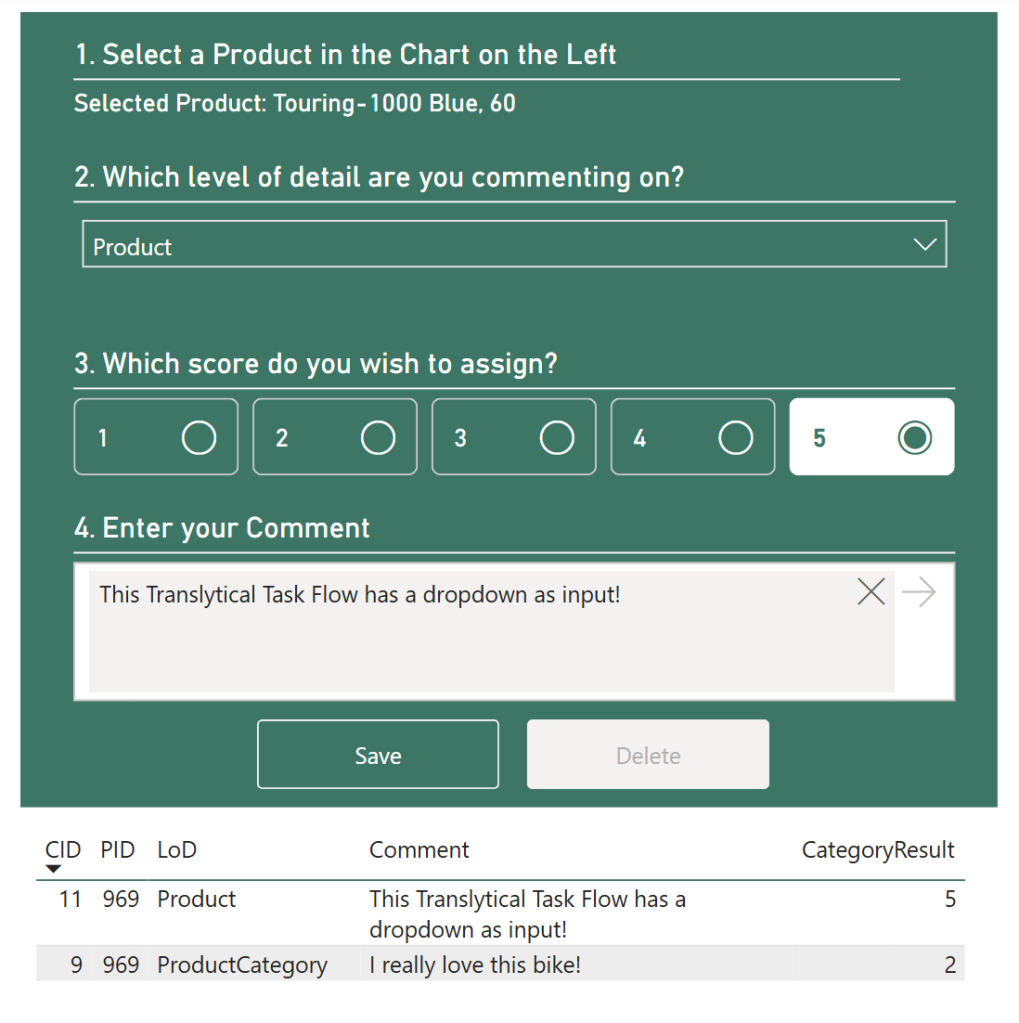 1. Select a Product in the Chart on the Left

Selected Product: Touring-1000 Blue, 60

2. Which level of detail are you commenting on?

Product

3. Which score do you wish to assign?

1

2

3

4

5

4. Enter your Comment

This Translytical Task Flow has a dropdown as input!

Save

Delete

| CID | PID | LoD | Comment | CategoryResult |
|---|---|---|---|---|
| 11 | 969 | Product | This Translytical Task Flow has a dropdown as input! | 5 |
| 9 | 969 | ProductCategory | I really love this bike! | 2 |