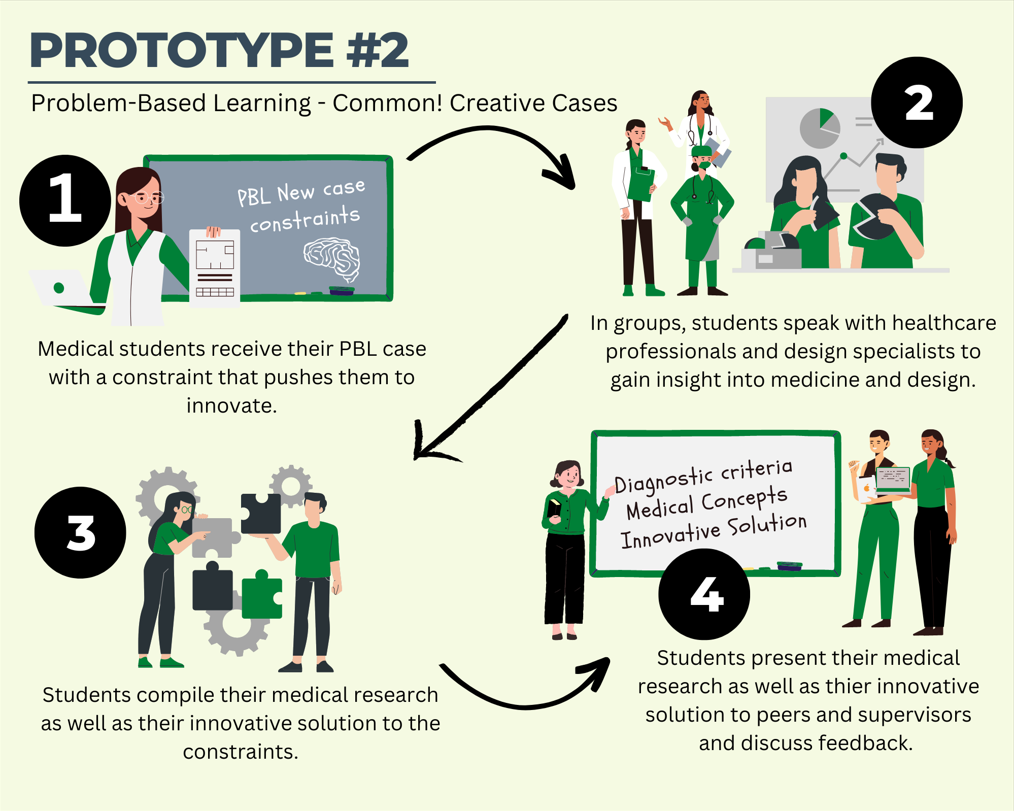 PROTOTYPE #2

Problem-Based Learning - Common! Creative Cases

1

PBL New case constraints

Medical students receive their PBL case with a constraint that pushes them to innovate.

2

In groups, students speak with healthcare professionals and design specialists to gain insight into medicine and design.

3

Students compile their medical research as well as their innovative solution to the constraints.

Diagnostic criteria
Medical Concepts
Innovative Solution

4

Students present their medical research as well as thier innovative solution to peers and supervisors and discuss feedback.