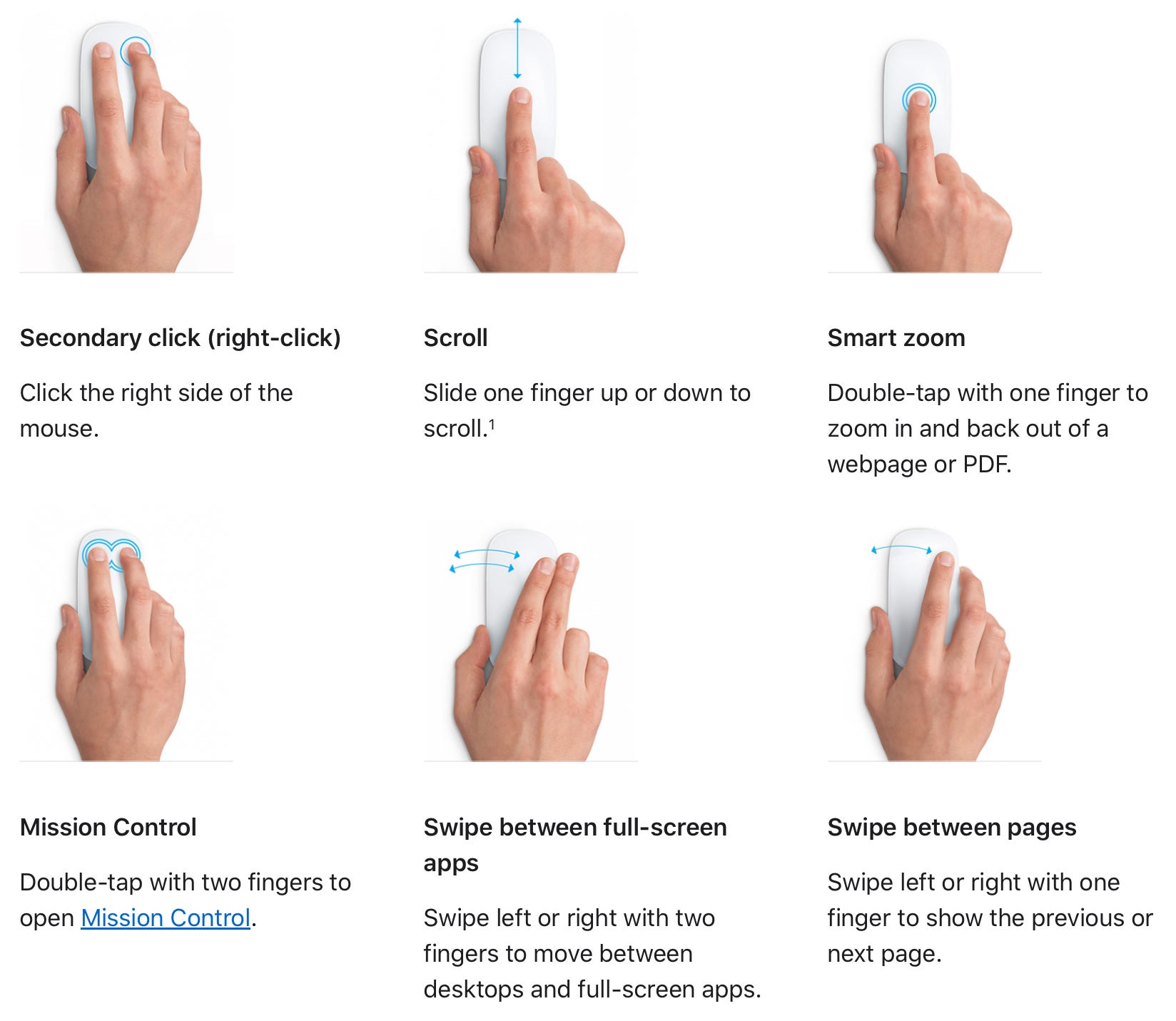 Secondary click (right-click)

Click the right side of the mouse.

Scroll

Slide one finger up or down to scroll.$^1$

Smart zoom

Double-tap with one finger to zoom in and back out of a webpage or PDF.

Mission Control

Double-tap with two fingers to open Mission Control.

Swipe between full-screen apps

Swipe left or right with two fingers to move between desktops and full-screen apps.

Swipe between pages

Swipe left or right with one finger to show the previous or next page.