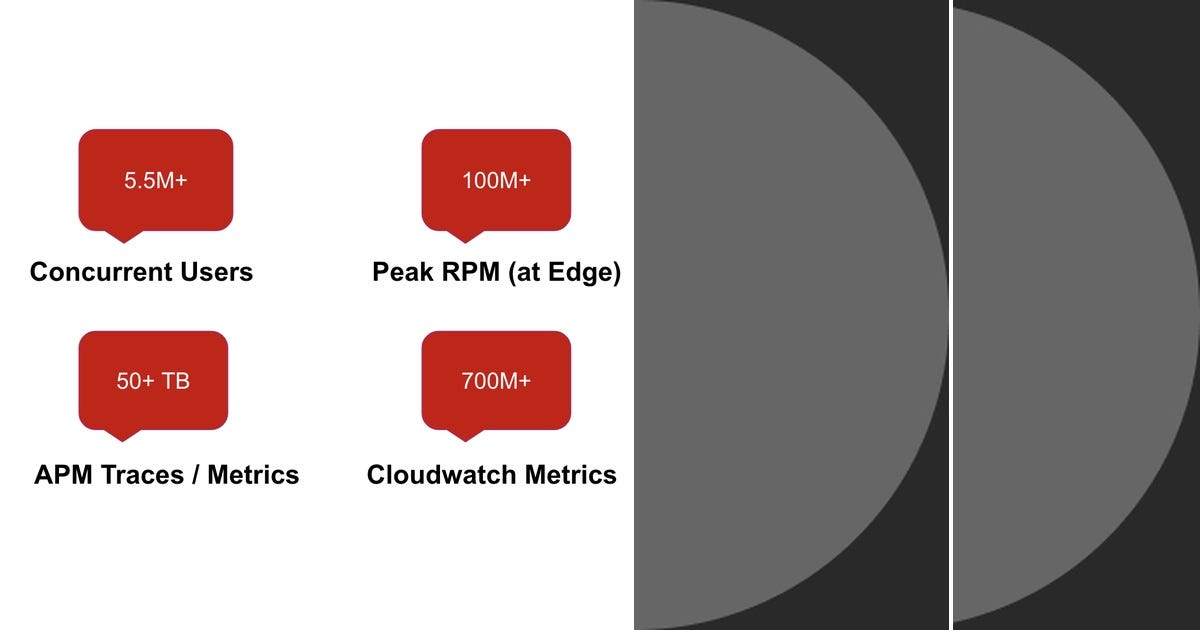 5.5M+

Concurrent Users

100M+

Peak RPM (at Edge)

50+ TB

APM Traces / Metrics

700M+

Cloudwatch Metrics