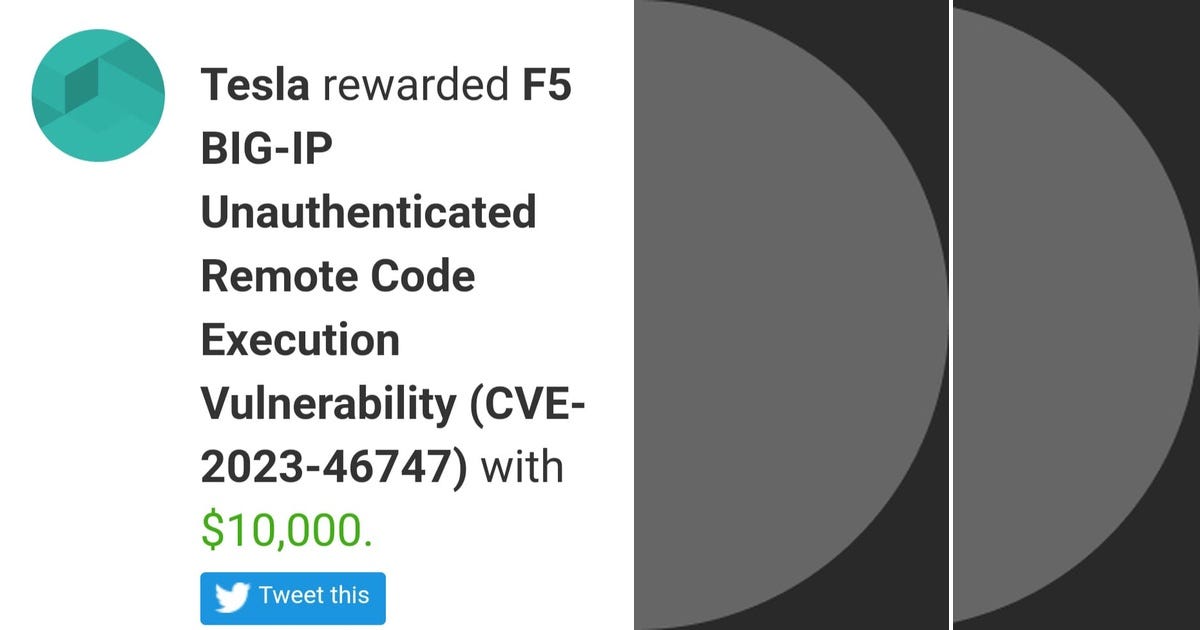 Tesla rewarded F5 BIG-IP Unauthenticated Remote Code Execution Vulnerability (CVE-2023-46747) with $10,000.

Tweet this