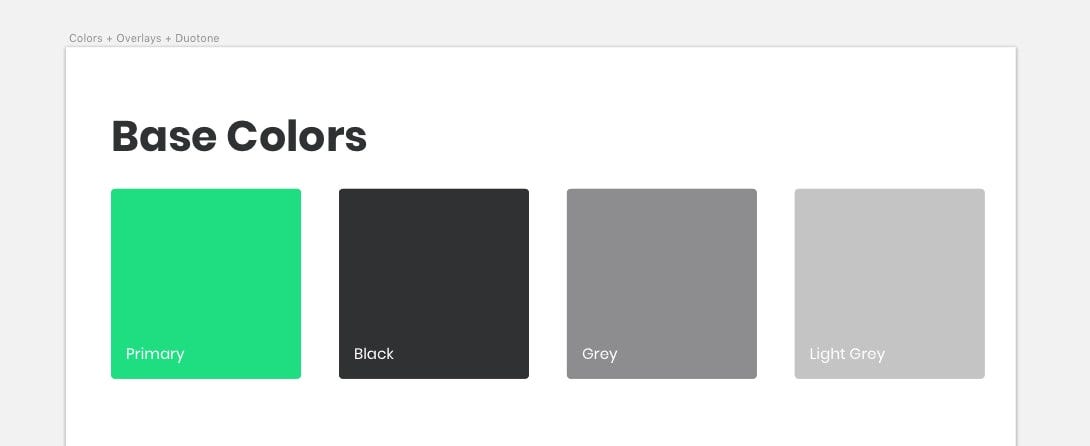 Colors + Overlays + Duotone

Base Colors

Primary

Black

Grey

Light Grey