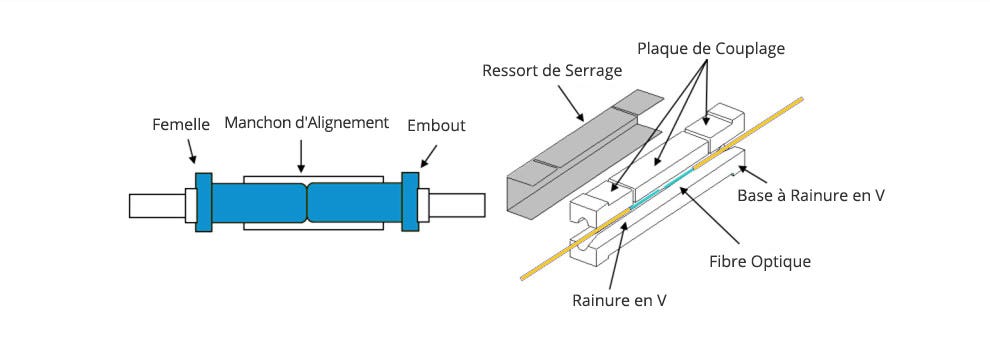 Femelle
Manchon d'Alignement
Embout
Ressort de Serrage
Plaque de Couplage
Base à Rainure en V
Fibre Optique
Rainure en V