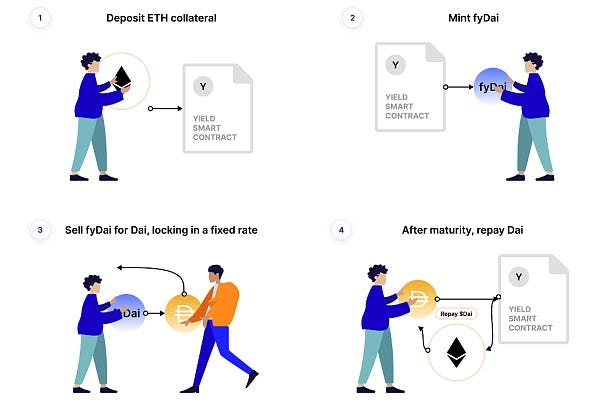 1

Deposit ETH collateral

Y

YIELD SMART CONTRACT

2

Mint fyDai

Y

YIELD SMART CONTRACT

fyDai

3

Sell fyDai for Dai, locking in a fixed rate

Dai

4

After maturity, repay Dai

Y

YIELD SMART CONTRACT

Repay $Dai