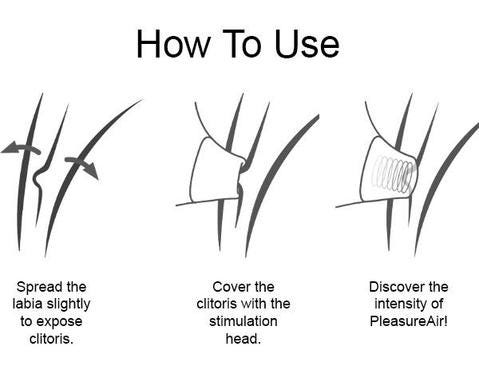 How To Use

Spread the labia slightly to expose clitoris.

Cover the clitoris with the stimulation head.

Discover the intensity of PleasureAir!