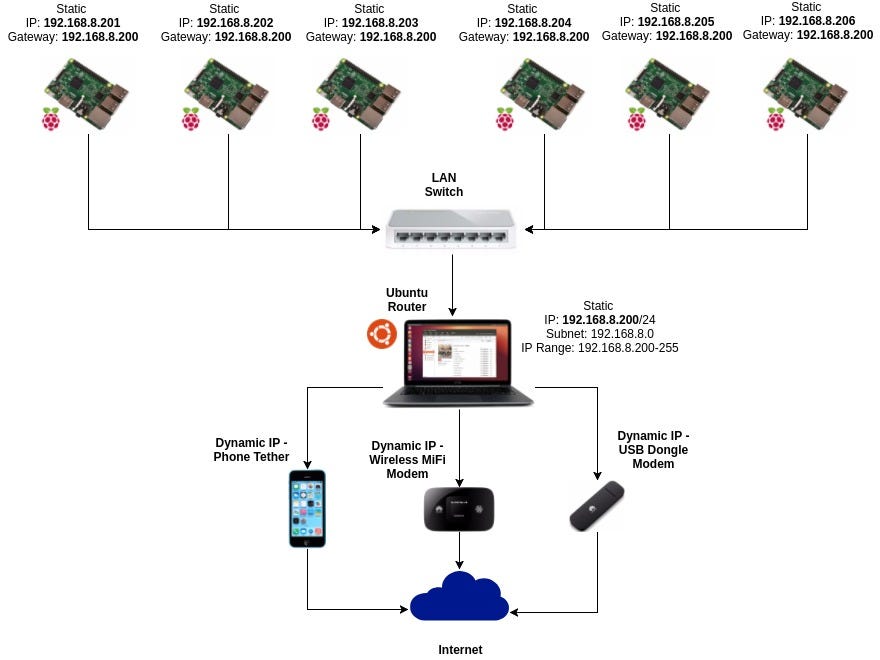 Static
IP: 192.168.8.201
Gateway: 192.168.8.200

Static
IP: 192.168.8.202
Gateway: 192.168.8.200

Static
IP: 192.168.8.203
Gateway: 192.168.8.200

Static
IP: 192.168.8.204
Gateway: 192.168.8.200

Static
IP: 192.168.8.205
Gateway: 192.168.8.200

Static
IP: 192.168.8.206
Gateway: 192.168.8.200

LAN
Switch

Ubuntu
Router

Static
IP: 192.168.8.200/24
Subnet: 192.168.8.0
IP Range: 192.168.8.200-255

Dynamic IP -
Phone Tether

Dynamic IP -
Wireless MiFi
Modem

Dynamic IP -
USB Dongle
Modem

Internet