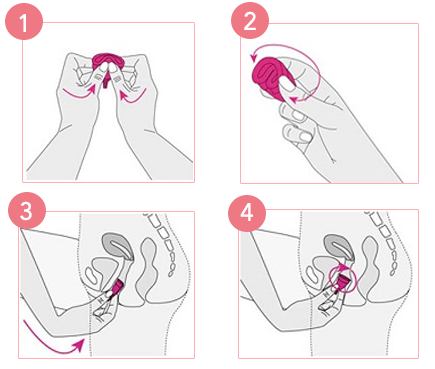 1

2

3

4