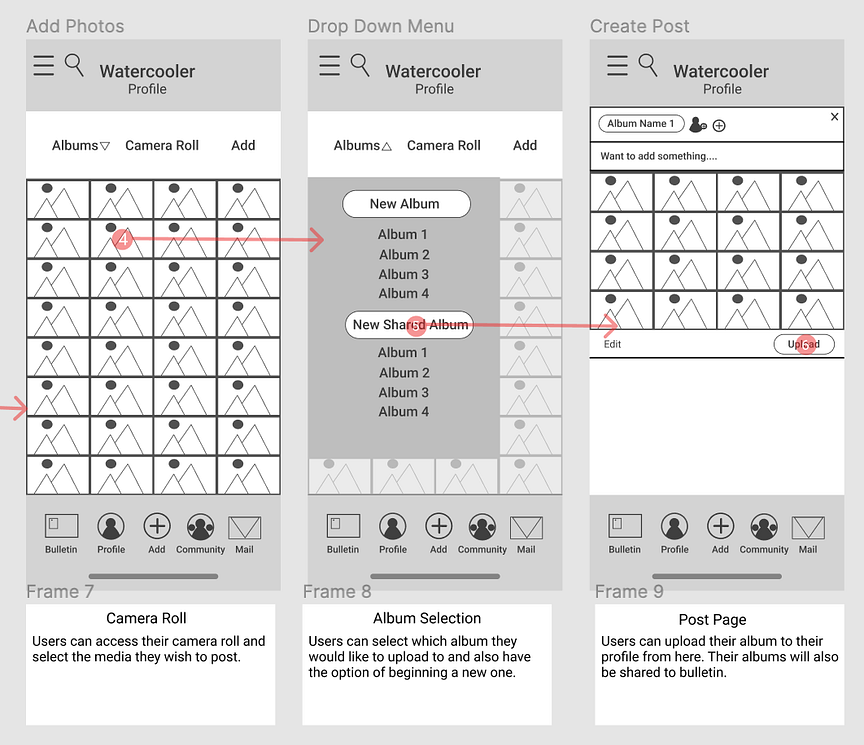 Add Photos

Watercooler
Profile

Albums▽ Camera Roll Add

4

Bulletin Profile Add Community Mail

Frame 7

Camera Roll

Users can access their camera roll and select the media they wish to post.

Drop Down Menu

Watercooler
Profile

Albums△ Camera Roll Add

New Album
Album 1
Album 2
Album 3
Album 4
New Shared Album
Album 1
Album 2
Album 3
Album 4

Bulletin Profile Add Community Mail

Frame 8

Album Selection

Users can select which album they would like to upload to and also have the option of beginning a new one.

Create Post

Watercooler
Profile

Album Name 1 ×

Want to add something....

Edit Upload

Bulletin Profile Add Community Mail

Frame 9

Post Page

Users can upload their album to their profile from here. Their albums will also be shared to bulletin.