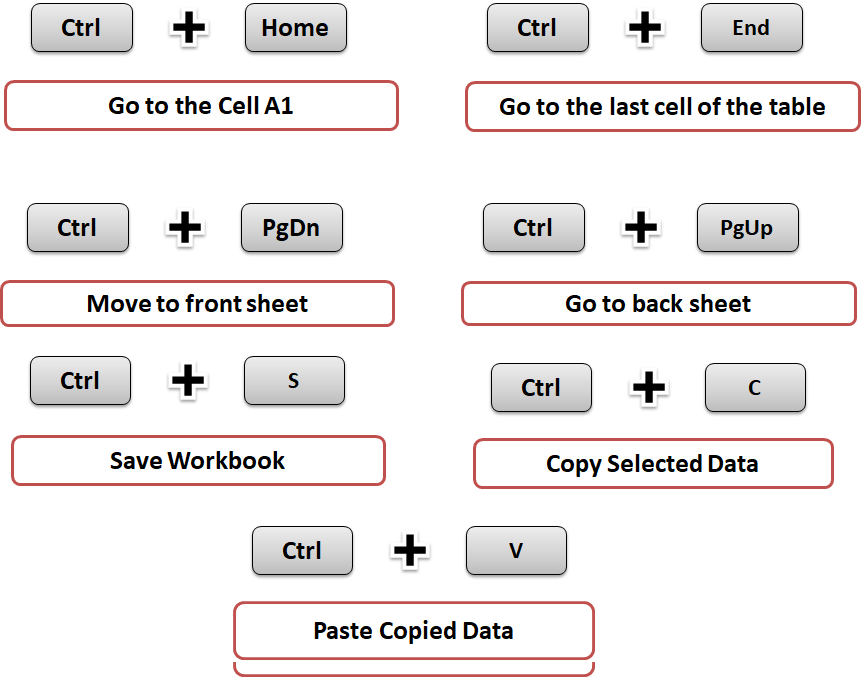 Ctrl + Home

Go to the Cell A1

Ctrl + End

Go to the last cell of the table

Ctrl + PgDn

Move to front sheet

Ctrl + PgUp

Go to back sheet

Ctrl + S

Save Workbook

Ctrl + C

Copy Selected Data

Ctrl + V

Paste Copied Data