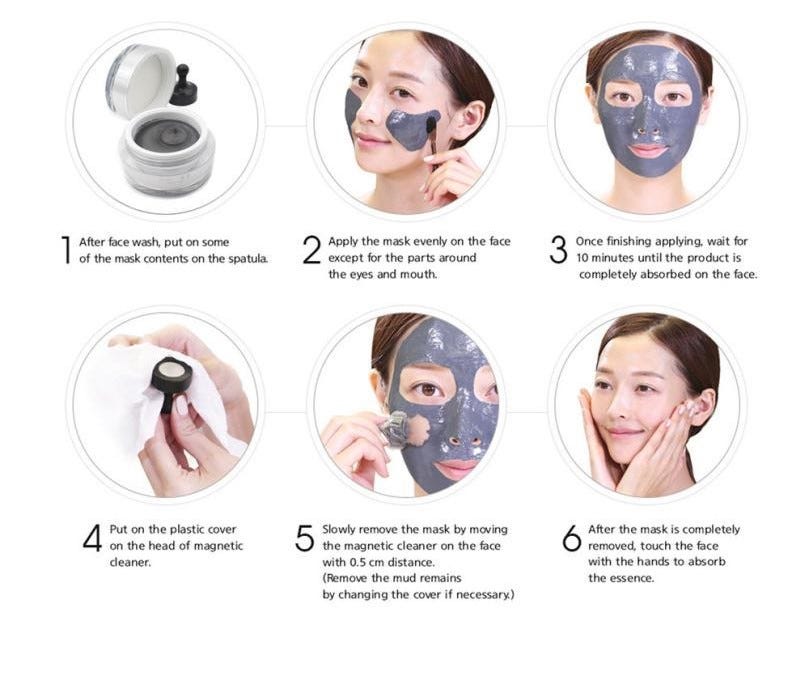 1 After face wash, put on some of the mask contents on the spatula.

2 Apply the mask evenly on the face except for the parts around the eyes and mouth.

3 Once finishing applying, wait for 10 minutes until the product is completely absorbed on the face.

4 Put on the plastic cover on the head of magnetic cleaner.

5 Slowly remove the mask by moving the magnetic cleaner on the face with 0.5 cm distance.
(Remove the mud remains by changing the cover if necessary.)

6 After the mask is completely removed, touch the face with the hands to absorb the essence.