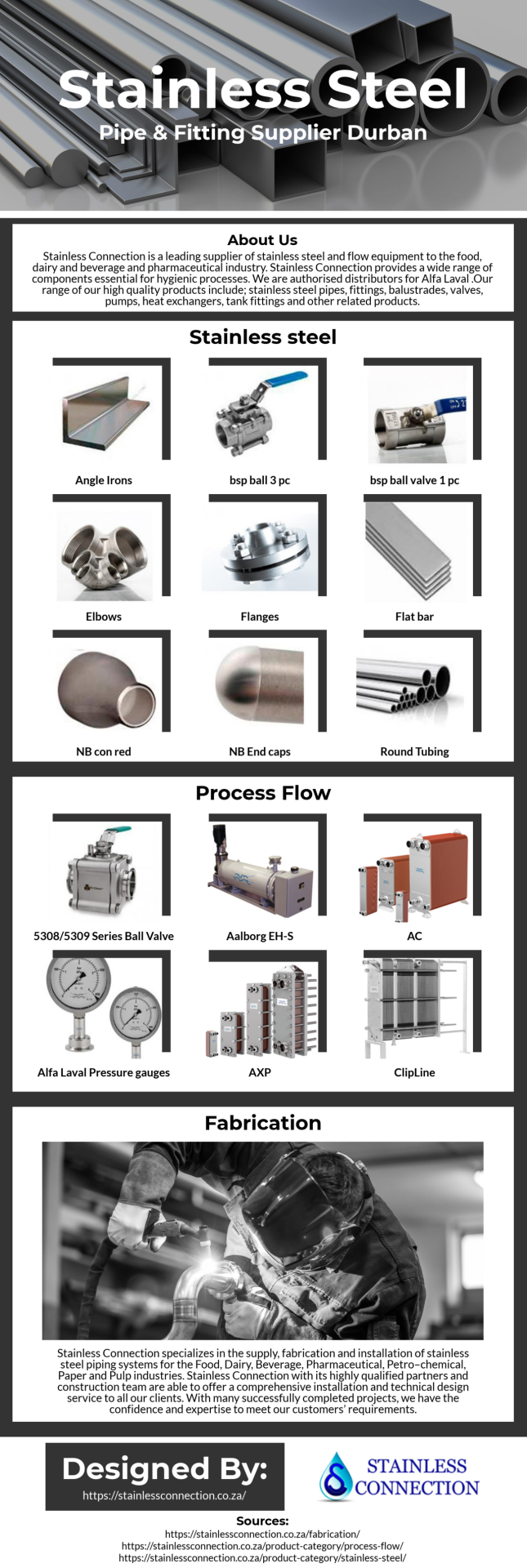 Stainless Steel
Pipe & Fitting Supplier Durban

About Us

Stainless Connection is a leading supplier of stainless steel and flow equipment to the food, dairy and beverage and pharmaceutical industry. Stainless Connection provides a wide range of components essential for hygienic processes. We are authorised distributors for Alfa Laval .Our range of our high quality products include; stainless steel pipes, fittings, balustrades, valves, pumps, heat exchangers, tank fittings and other related products.

Stainless steel

Angle Irons
bsp ball 3 pc
bsp ball valve 1 pc
Elbows
Flanges
Flat bar
NB con red
NB End caps
Round Tubing

Process Flow

5308/5309 Series Ball Valve
Aalborg EH-S
AC
Alfa Laval Pressure gauges
AXP
ClipLine

Fabrication

Stainless Connection specializes in the supply, fabrication and installation of stainless steel piping systems for the Food, Dairy, Beverage, Pharmaceutical, Petro–chemical, Paper and Pulp industries. Stainless Connection with its highly qualified partners and construction team are able to offer a comprehensive installation and technical design service to all our clients. With many successfully completed projects, we have the confidence and expertise to meet our customers' requirements.

Designed By:
https://stainlessconnection.co.za/

STAINLESS
CONNECTION

Sources:
https://stainlessconnection.co.za/fabrication/
https://stainlessconnection.co.za/product-category/process-flow/
https://stainlessconnection.co.za/product-category/stainless-steel/