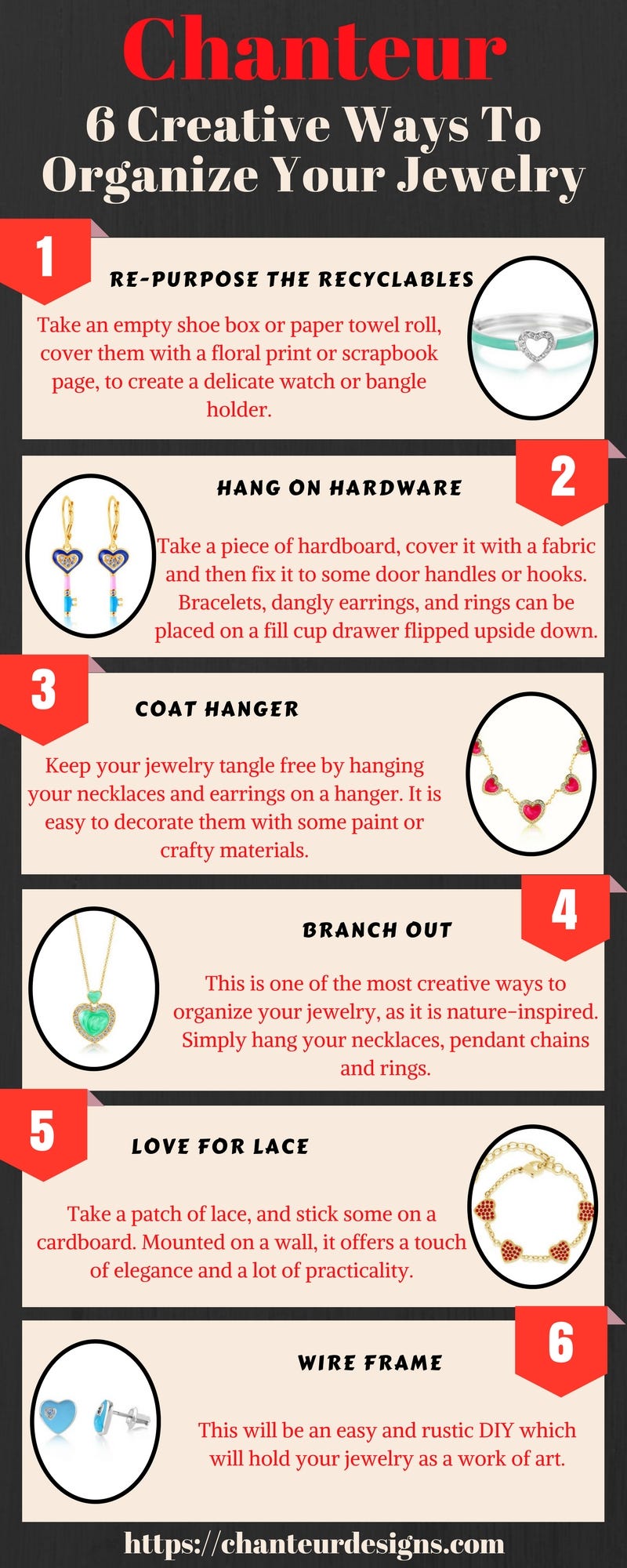 Chanteur

6 Creative Ways To Organize Your Jewelry

1

RE-PURPOSE THE RECYCLABLES

Take an empty shoe box or paper towel roll, cover them with a floral print or scrapbook page, to create a delicate watch or bangle holder.

2

HANG ON HARDWARE

Take a piece of hardboard, cover it with a fabric and then fix it to some door handles or hooks. Bracelets, dangly earrings, and rings can be placed on a fill cup drawer flipped upside down.

3

COAT HANGER

Keep your jewelry tangle free by hanging your necklaces and earrings on a hanger. It is easy to decorate them with some paint or crafty materials.

4

BRANCH OUT

This is one of the most creative ways to organize your jewelry, as it is nature-inspired. Simply hang your necklaces, pendant chains and rings.

5

LOVE FOR LACE

Take a patch of lace, and stick some on a cardboard. Mounted on a wall, it offers a touch of elegance and a lot of practicality.

6

WIRE FRAME

This will be an easy and rustic DIY which will hold your jewelry as a work of art.

https://chanteurdesigns.com