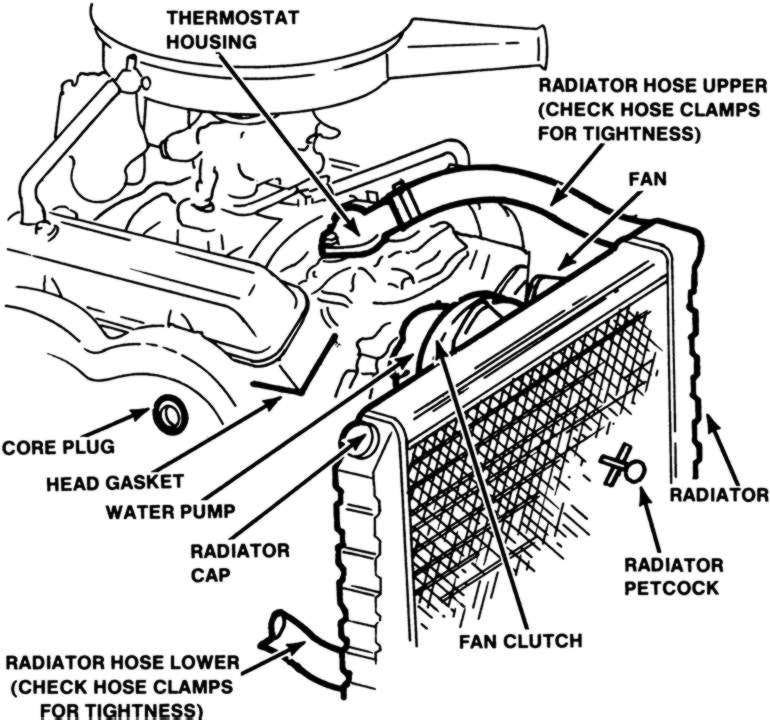 THERMOSTAT HOUSING

RADIATOR HOSE UPPER (CHECK HOSE CLAMPS FOR TIGHTNESS)

FAN

CORE PLUG

HEAD GASKET

WATER PUMP

RADIATOR CAP

RADIATOR

RADIATOR PETCOCK

FAN CLUTCH

RADIATOR HOSE LOWER (CHECK HOSE CLAMPS FOR TIGHTNESS)