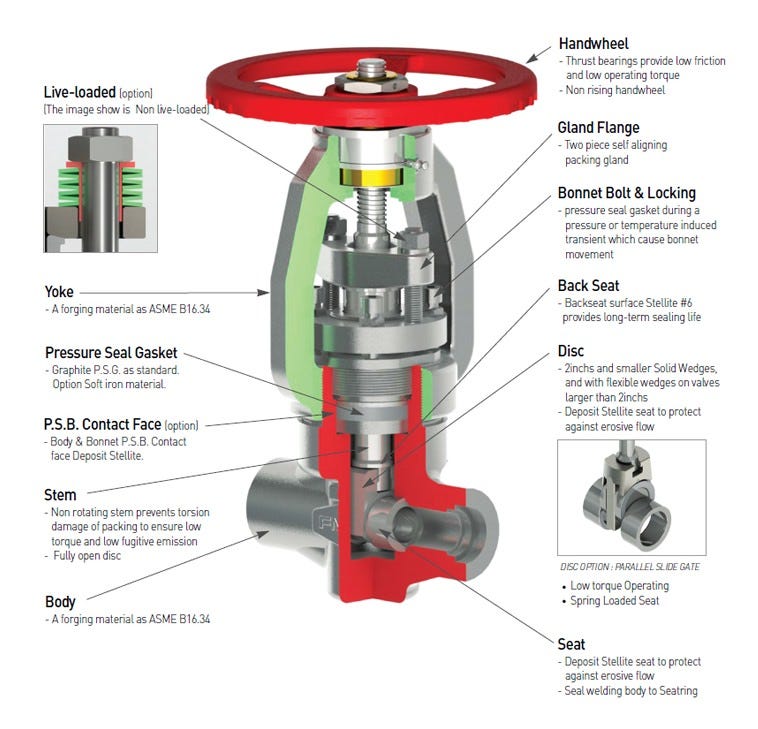 Live-loaded (option)
(The image show is Non live-loaded)

Yoke
- A forging material as ASME B16.34

Pressure Seal Gasket
- Graphite P.S.G. as standard. Option Soft iron material.

P.S.B. Contact Face (option)
- Body & Bonnet P.S.B. Contact face Deposit Stellite.

Stem
- Non rotating stem prevents torsion damage of packing to ensure low torque and low fugitive emission
- Fully open disc

Body
- A forging material as ASME B16.34

Handwheel
- Thrust bearings provide low friction and low operating torque
- Non rising handwheel

Gland Flange
- Two piece self aligning packing gland

Bonnet Bolt & Locking
- pressure seal gasket during a pressure or temperature induced transient which cause bonnet movement

Back Seat
- Backseat surface Stellite #6 provides long-term sealing life

Disc
- 2inchs and smaller Solid Wedges, and with flexible wedges on valves larger than 2inchs
- Deposit Stellite seat to protect against erosive flow

DISC OPTION : PARALLEL SLIDE GATE
• Low torque Operating
• Spring Loaded Seat

Seat
- Deposit Stellite seat to protect against erosive flow
- Seal welding body to Seatring