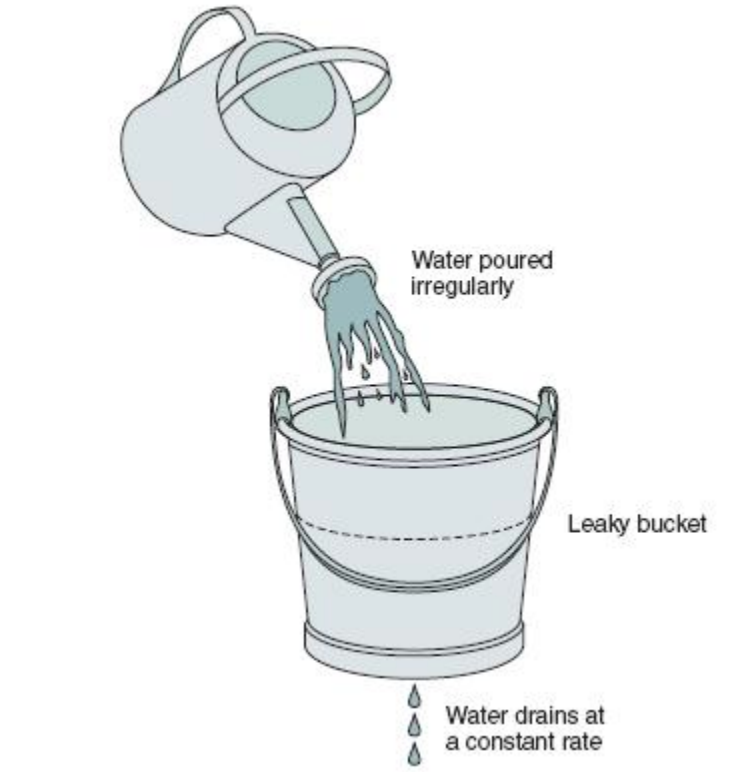 Water poured irregularly

Leaky bucket

Water drains at a constant rate