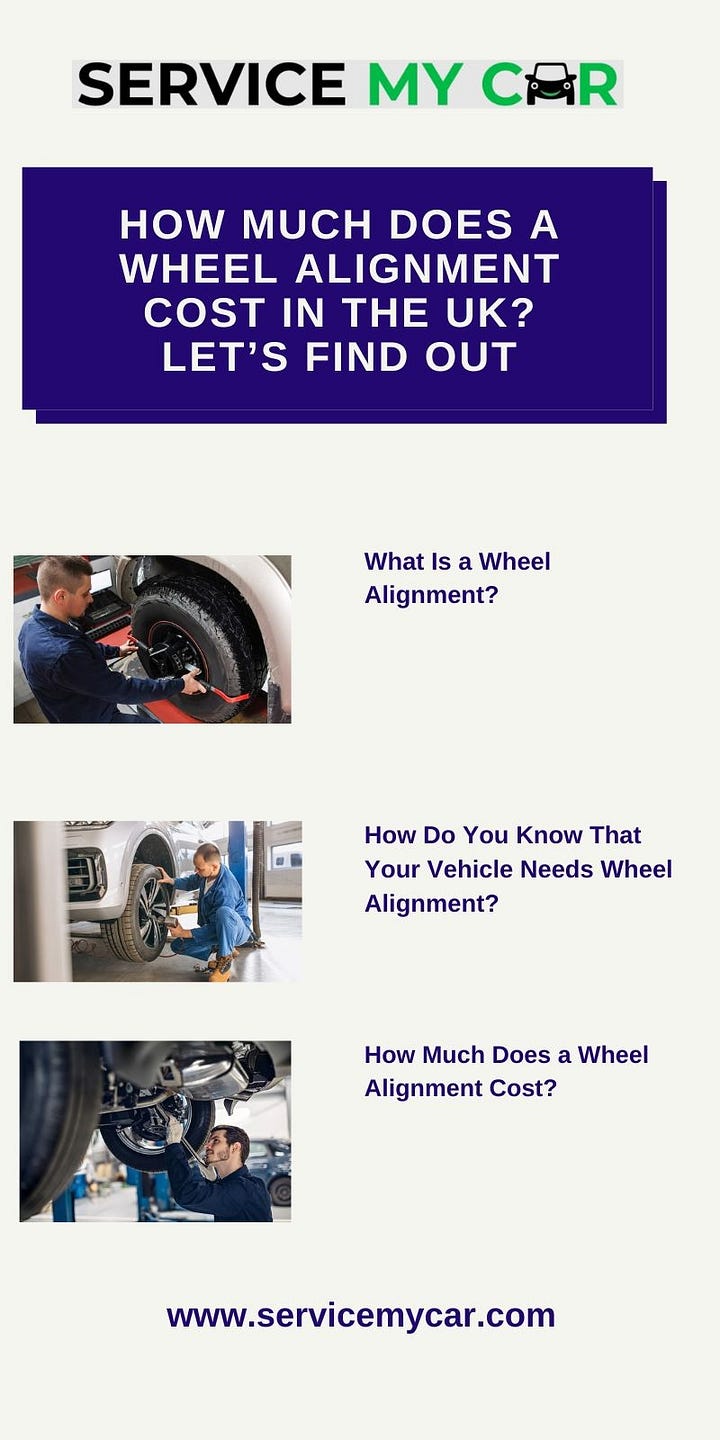 SERVICE MY CAR

HOW MUCH DOES A WHEEL ALIGNMENT COST IN THE UK? LET'S FIND OUT

What Is a Wheel Alignment?

How Do You Know That Your Vehicle Needs Wheel Alignment?

How Much Does a Wheel Alignment Cost?

www.servicemycar.com