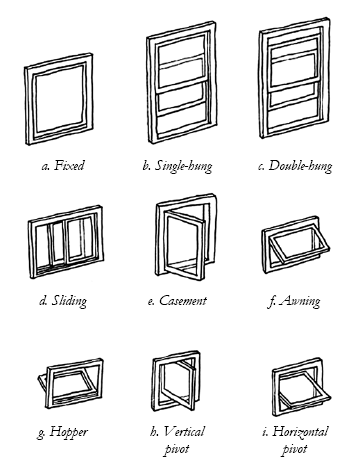 a. Fixed

b. Single-hung

c. Double-hung

d. Sliding

e. Casement

f. Awning

g. Hopper

h. Vertical pivot

i. Horizontal pivot