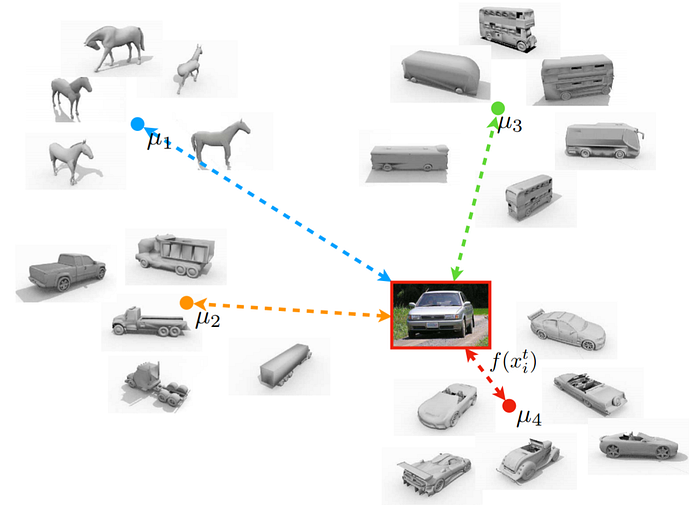 $\mu_1$

$\mu_3$

$\mu_2$

$f(x_i^t)$

$\mu_4$