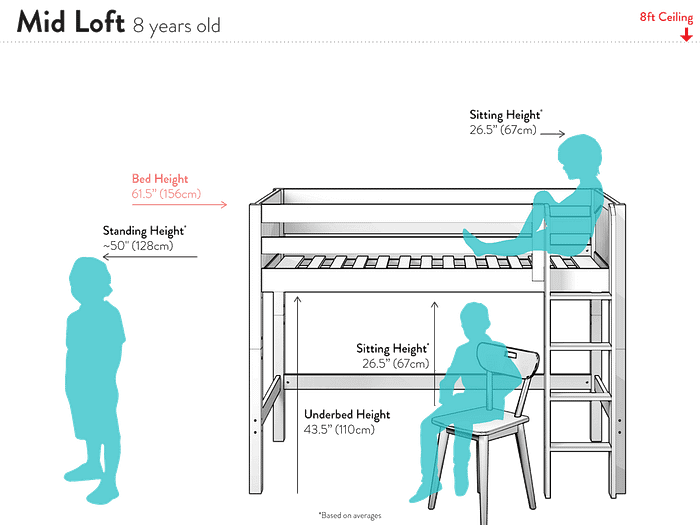 Mid Loft 8 years old

8ft Ceiling

Sitting Height*
26.5" (67cm)

Bed Height
61.5" (156cm)

Standing Height*
~50" (128cm)

Sitting Height*
26.5" (67cm)

Underbed Height
43.5" (110cm)

*Based on averages