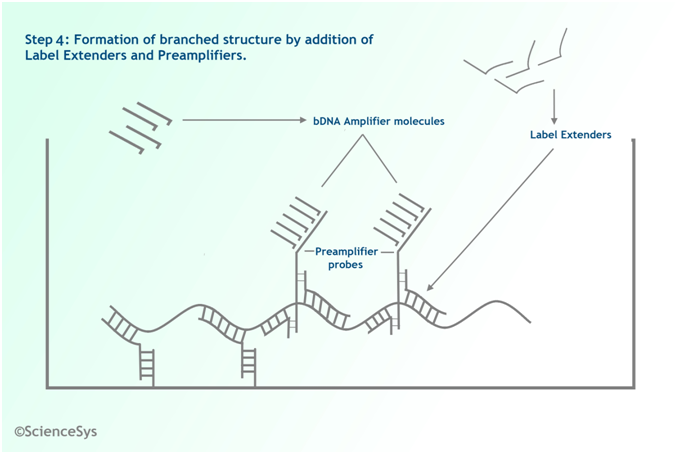 Step 4: Formation of branched structure by addition of Label Extenders and Preamplifiers.

bDNA Amplifier molecules

Label Extenders

Preamplifier probes

©ScienceSys