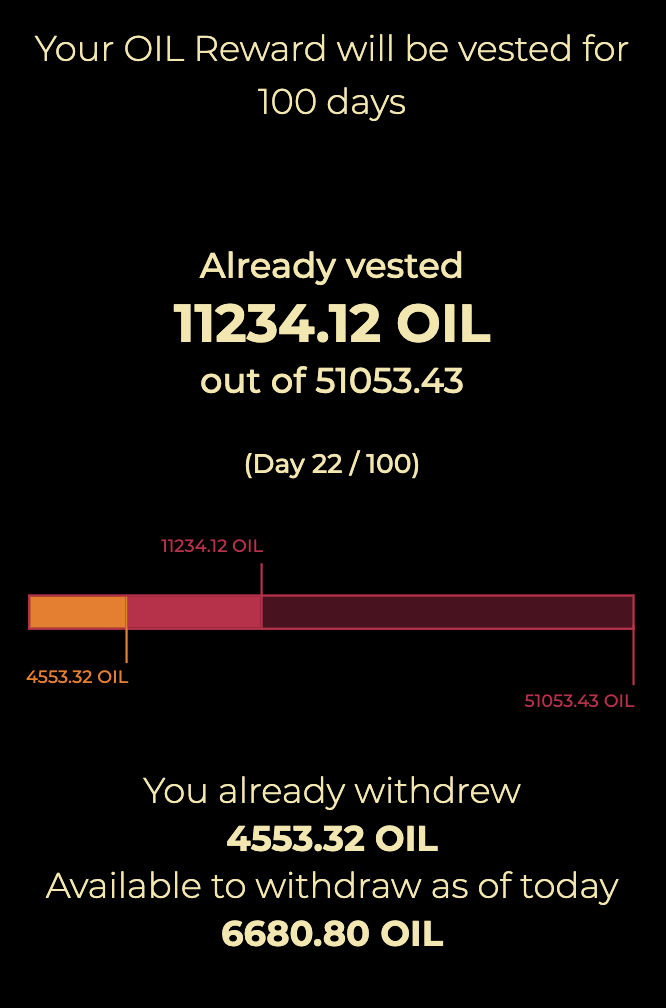 Your OIL Reward will be vested for 100 days

Already vested
11234.12 OIL
out of 51053.43

(Day 22 / 100)

11234.12 OIL

4553.32 OIL

51053.43 OIL

You already withdrew
4553.32 OIL
Available to withdraw as of today
6680.80 OIL