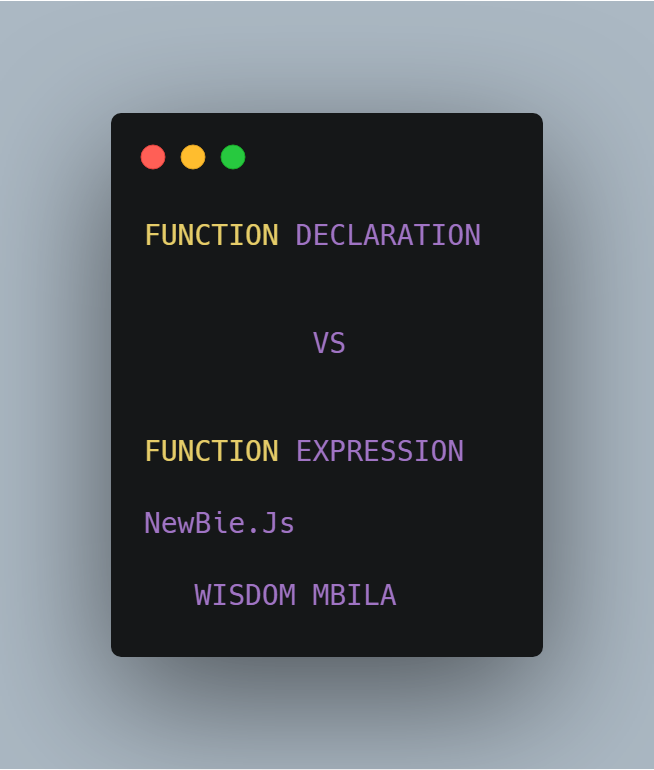 FUNCTION DECLARATION

VS

FUNCTION EXPRESSION

NewBie.Js

WISDOM MBILA