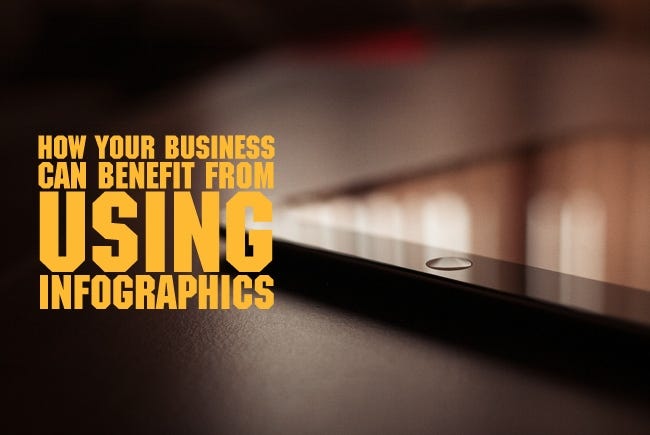 HOW YOUR BUSINESS CAN BENEFIT FROM USING INFOGRAPHICS