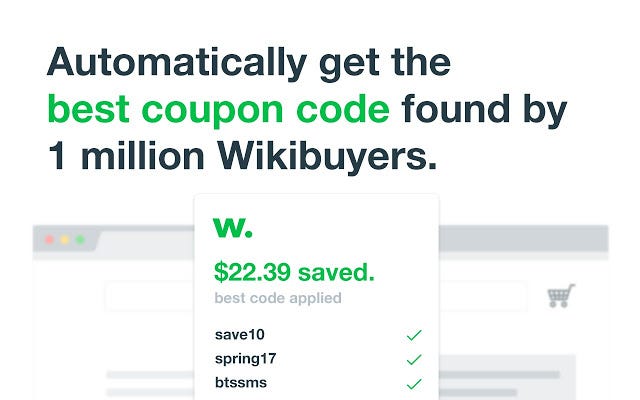 Automatically get the best coupon code found by 1 million Wikibuyers.

w.

$22.39 saved.

best code applied

save10 ✓
spring17 ✓
btssms ✓