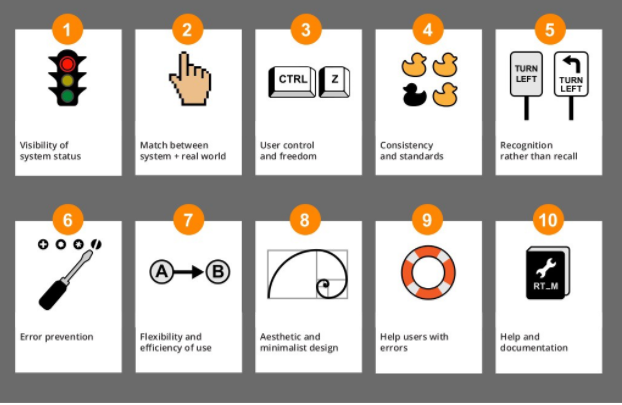 1
Visibility of system status

2
Match between system + real world

3
CTRL Z
User control and freedom

4
Consistency and standards

5
TURN LEFT
TURN LEFT
Recognition rather than recall

6
Error prevention

7
A B
Flexibility and efficiency of use

8
Aesthetic and minimalist design

9
Help users with errors

10
RT_M
Help and documentation