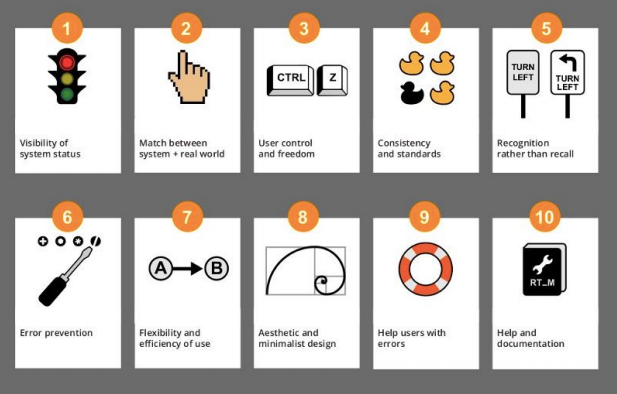 1

Visibility of system status

2

Match between system + real world

3

CTRL Z

User control and freedom

4

Consistency and standards

5

TURN LEFT TURN LEFT

Recognition rather than recall

6

Error prevention

7

A B

Flexibility and efficiency of use

8

Aesthetic and minimalist design

9

Help users with errors

10

RT_M

Help and documentation