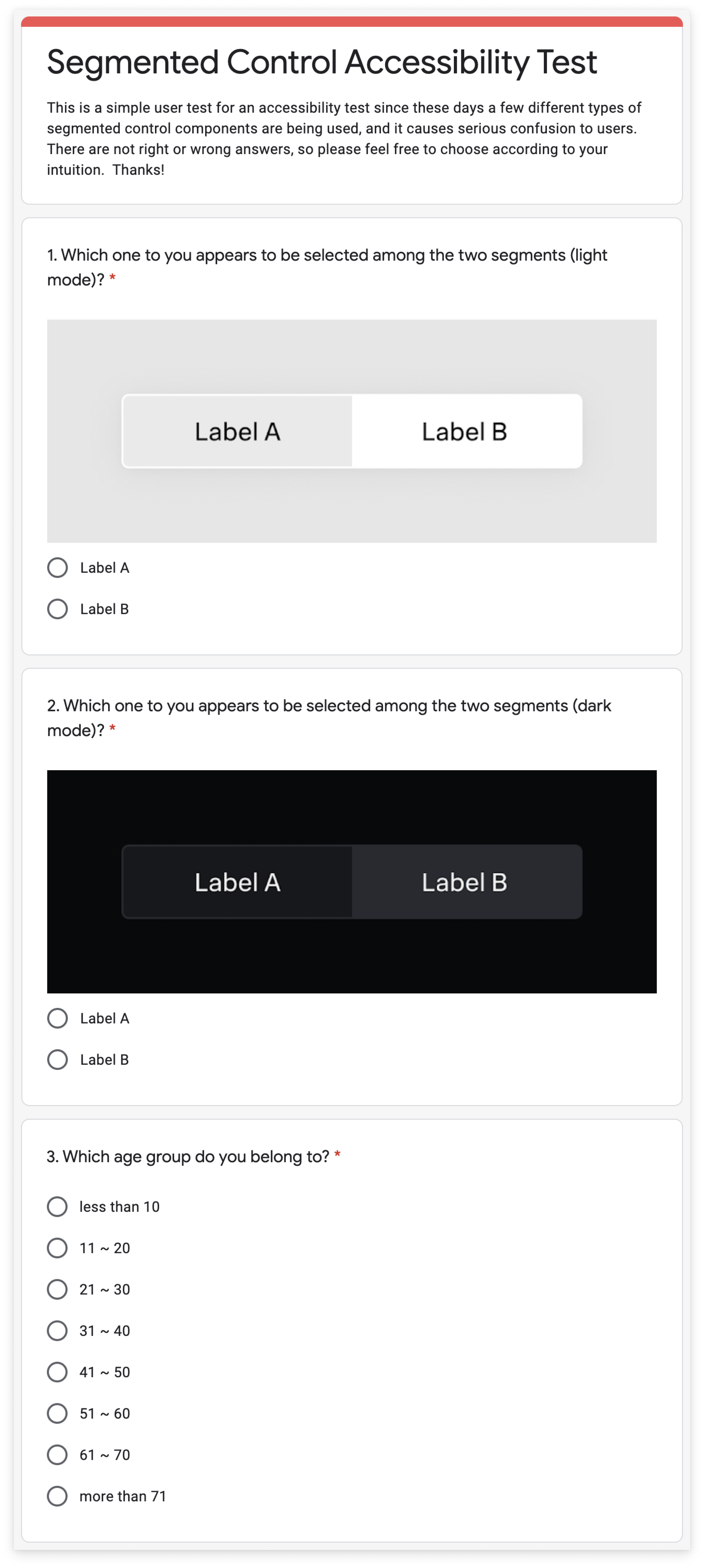 Segmented Control Accessibility Test

This is a simple user test for an accessibility test since these days a few different types of segmented control components are being used, and it causes serious confusion to users. There are not right or wrong answers, so please feel free to choose according to your intuition.  Thanks!

1. Which one to you appears to be selected among the two segments (light mode)? *

Label A
Label B

Label A

Label B

2. Which one to you appears to be selected among the two segments (dark mode)? *

Label A
Label B

Label A

Label B

3. Which age group do you belong to? *

less than 10

11 ~ 20

21 ~ 30

31 ~ 40

41 ~ 50

51 ~ 60

61 ~ 70

more than 71