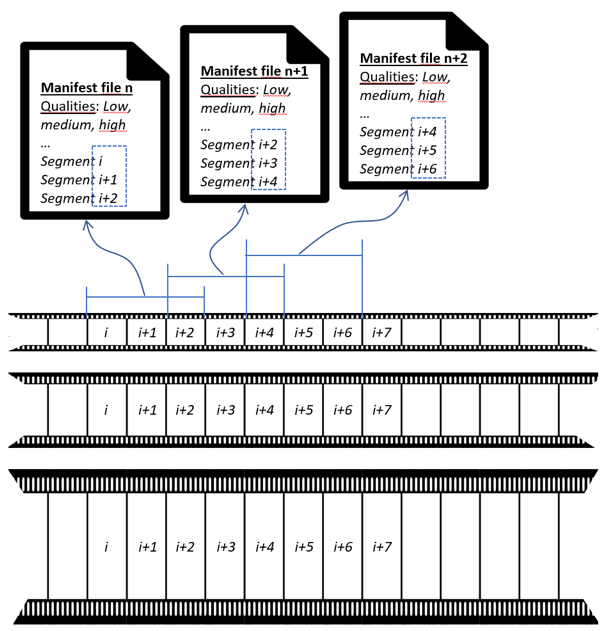 Manifest file n
Qualities: Low, medium, high
...
Segment i
Segment i+1
Segment i+2

Manifest file n+1
Qualities: Low, medium, high
...
Segment i+2
Segment i+3
Segment i+4

Manifest file n+2
Qualities: Low, medium, high
...
Segment i+4
Segment i+5
Segment i+6

i i+1 i+2 i+3 i+4 i+5 i+6 i+7

i i+1 i+2 i+3 i+4 i+5 i+6 i+7

i i+1 i+2 i+3 i+4 i+5 i+6 i+7