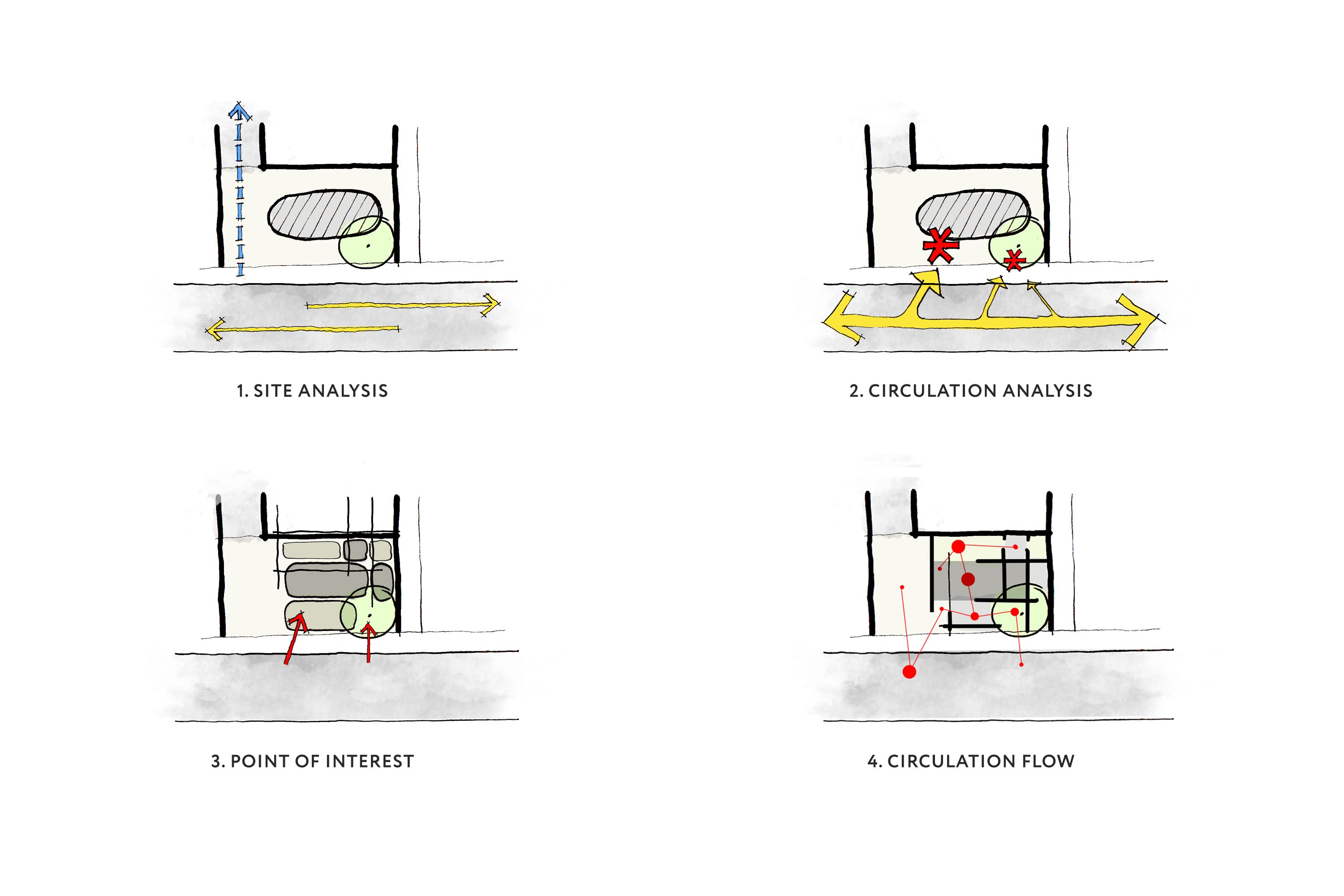 1. SITE ANALYSIS

2. CIRCULATION ANALYSIS

3. POINT OF INTEREST

4. CIRCULATION FLOW