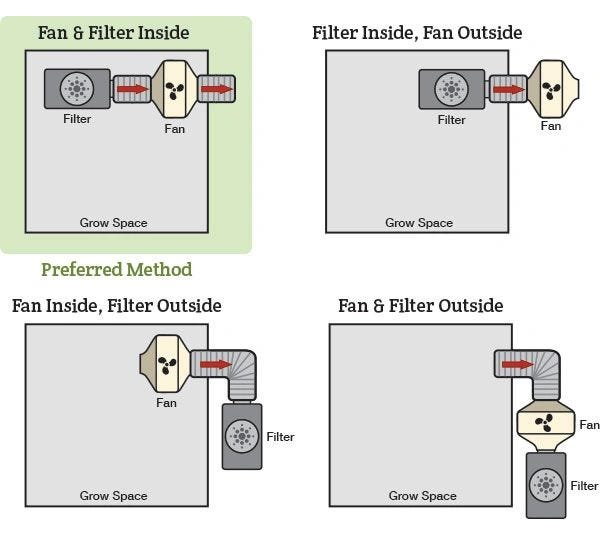 Fan & Filter Inside

Filter

Fan

Grow Space

Preferred Method

Filter Inside, Fan Outside

Filter

Fan

Grow Space

Fan Inside, Filter Outside

Fan

Filter

Grow Space

Fan & Filter Outside

Fan

Filter

Grow Space