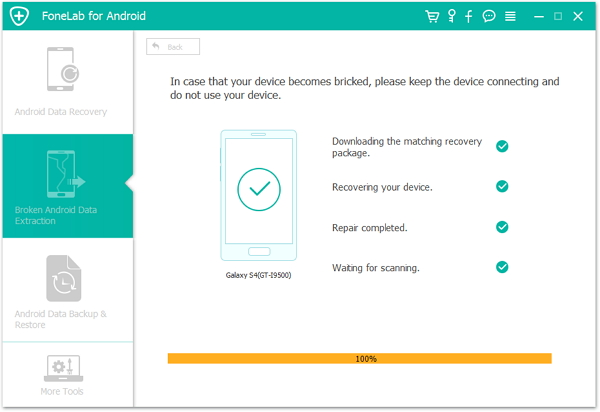 FoneLab for Android

Android Data Recovery

Broken Android Data Extraction

Android Data Backup & Restore

More Tools

Back

In case that your device becomes bricked, please keep the device connecting and do not use your device.

Galaxy S4(GT-I9500)

Downloading the matching recovery package.

Recovering your device.

Repair completed.

Waiting for scanning.

100%