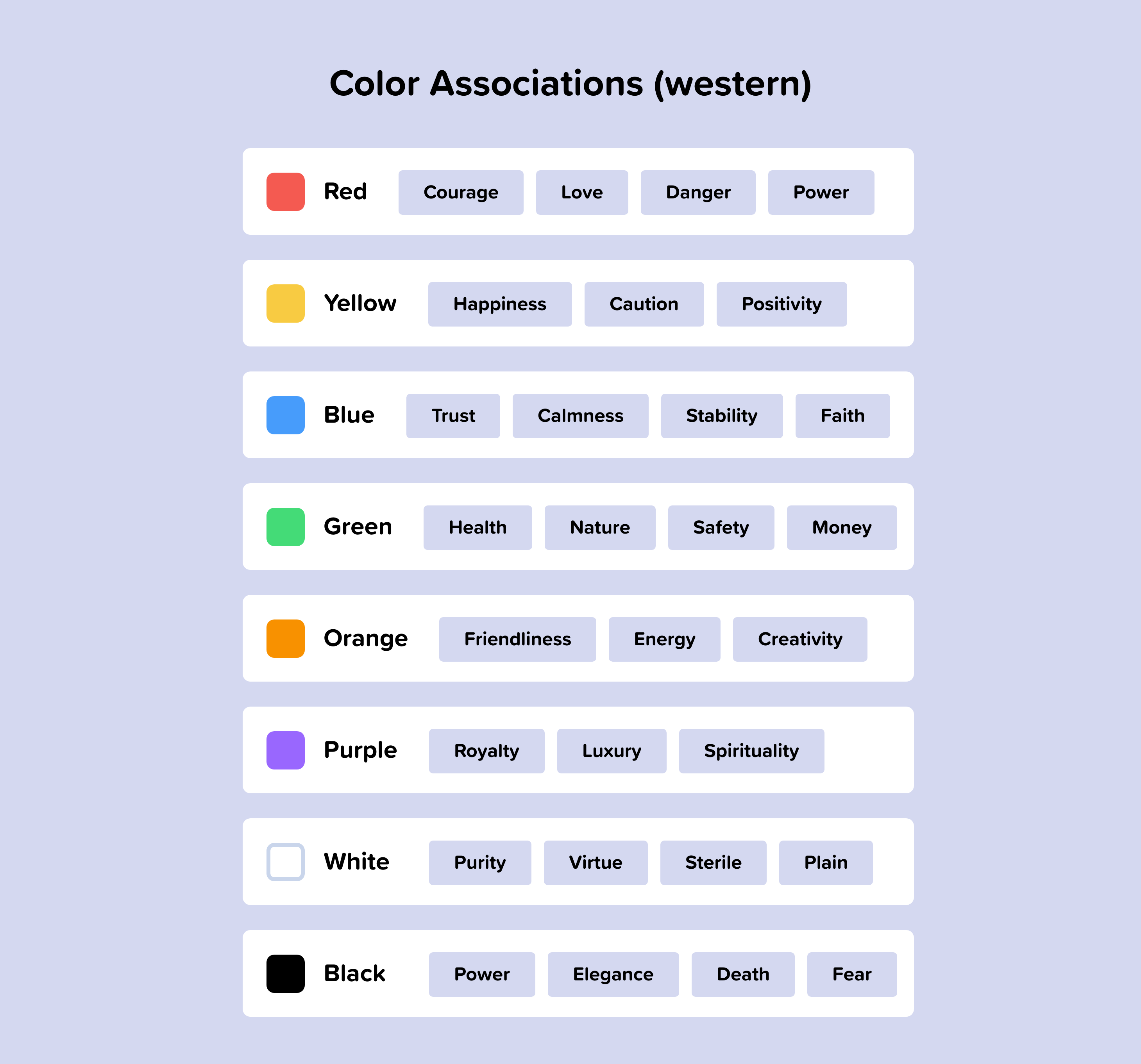 Color Associations (western)

Red Courage Love Danger Power

Yellow Happiness Caution Positivity

Blue Trust Calmness Stability Faith

Green Health Nature Safety Money

Orange Friendliness Energy Creativity

Purple Royalty Luxury Spirituality

White Purity Virtue Sterile Plain

Black Power Elegance Death Fear