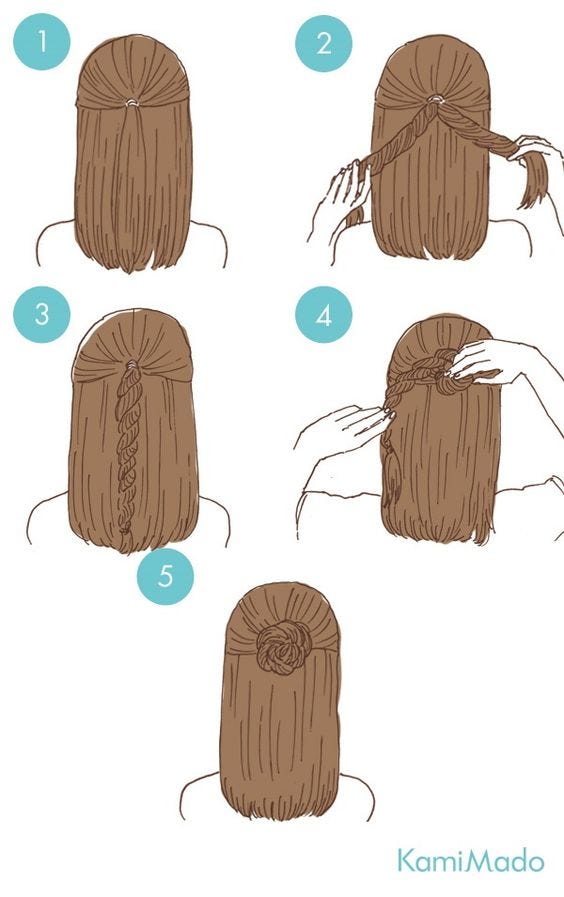 1
2
3
4
5
KamiMado