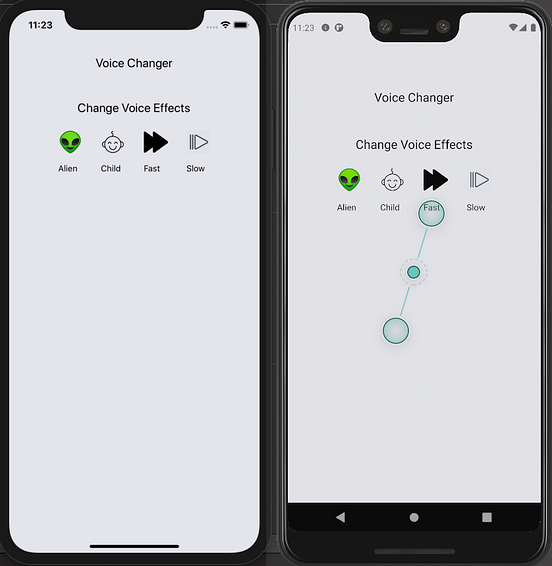 11:23

Voice Changer

Change Voice Effects

Alien Child Fast Slow

11:23

Voice Changer

Change Voice Effects

Alien Child Fast Slow