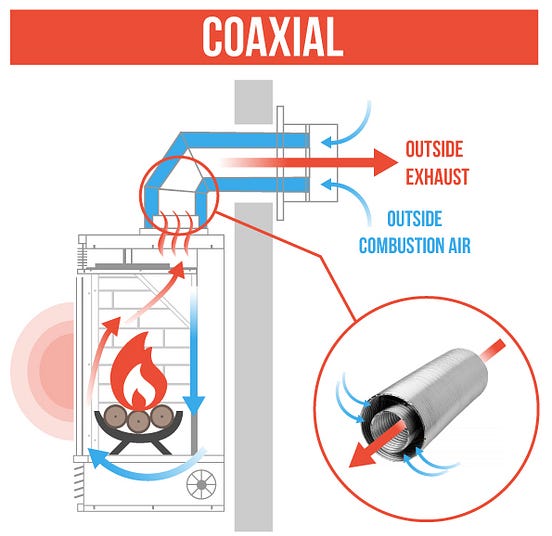 COAXIAL

OUTSIDE EXHAUST

OUTSIDE COMBUSTION AIR